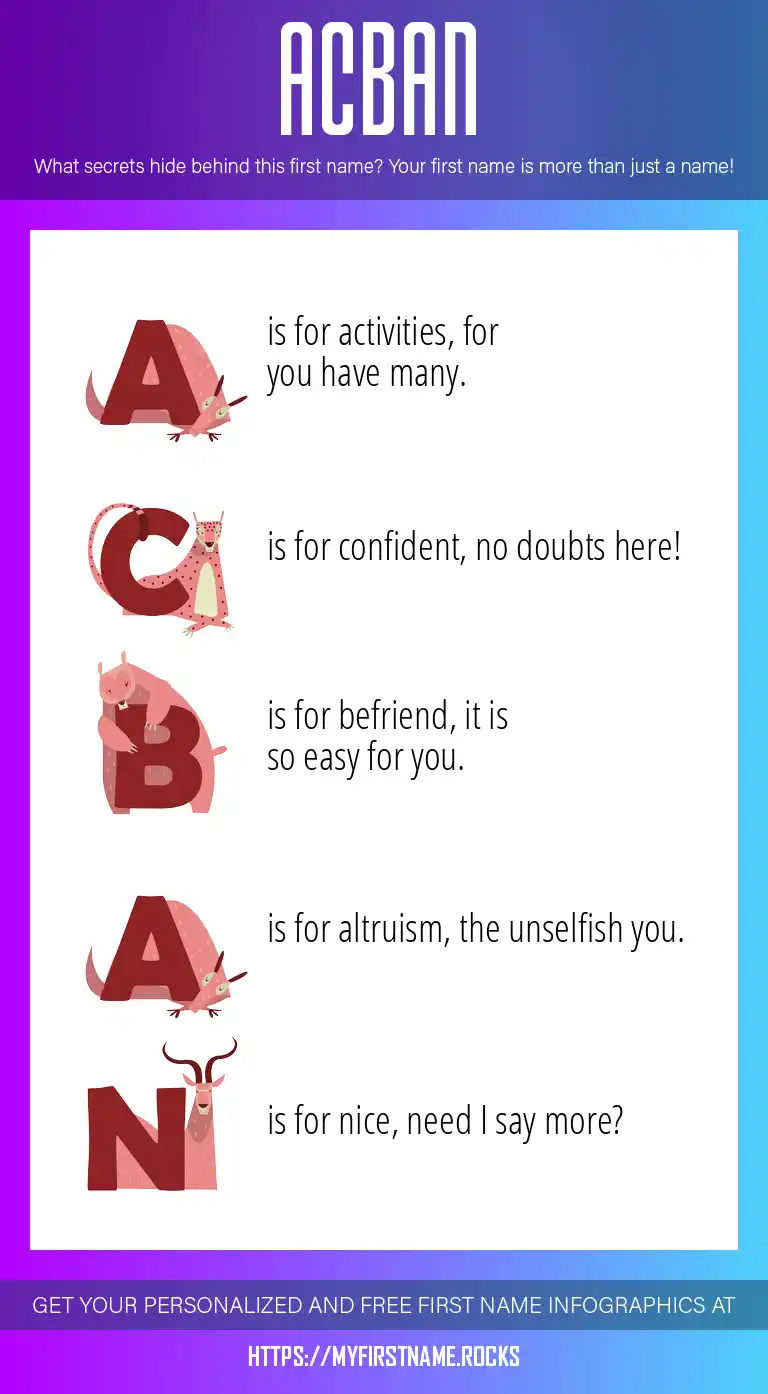 ACBAN

What secrets hide behind this first name? Your first name is more than just a name!

A is for activities, for you have many.

C is for confident, no doubts here!

B is for befriend, it is so easy for you.

A is for altruism, the unselfish you.

N is for nice, need I say more?

GET YOUR PERSONALIZED AND FREE FIRST NAME INFOGRAPHICS AT

HTTPS://MYFIRSTNAME.ROCKS