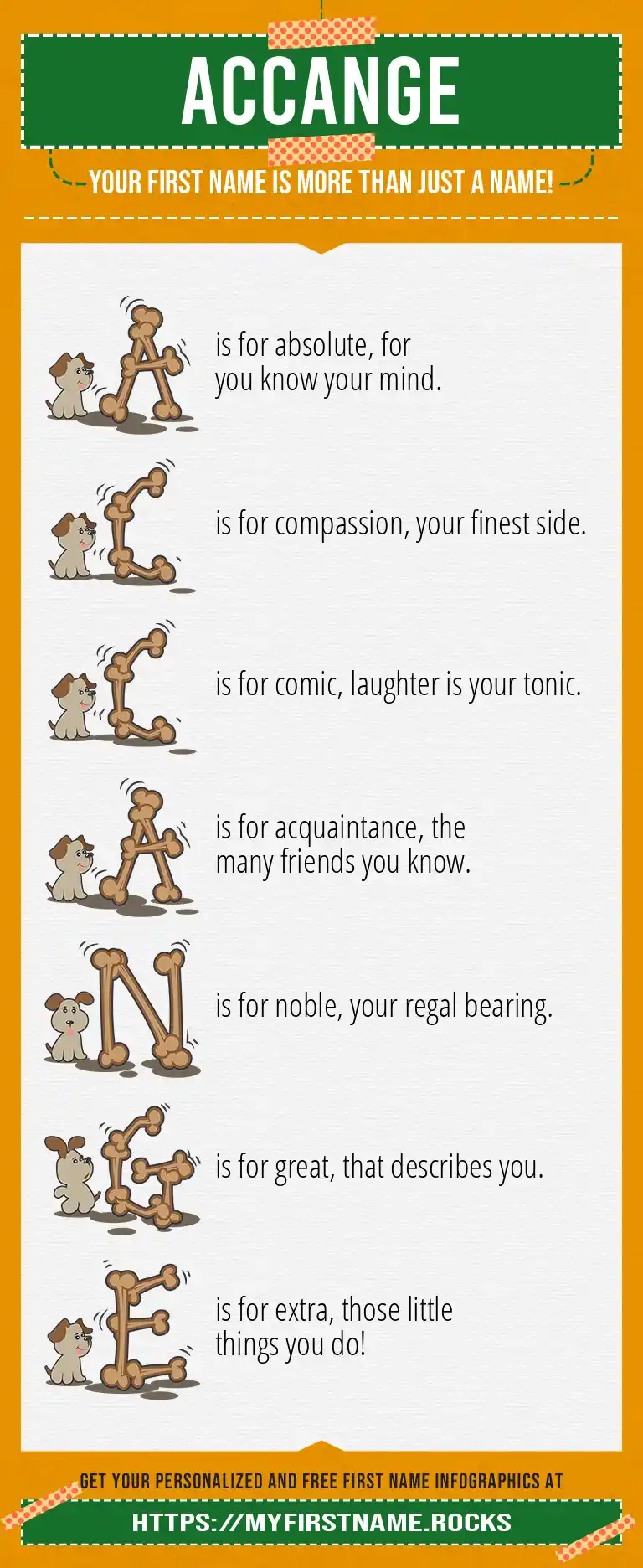 ACCANGE

YOUR FIRST NAME IS MORE THAN JUST A NAME!

A is for absolute, for you know your mind.

C is for compassion, your finest side.

C is for comic, laughter is your tonic.

A is for acquaintance, the many friends you know.

N is for noble, your regal bearing.

G is for great, that describes you.

E is for extra, those little things you do!

GET YOUR PERSONALIZED AND FREE FIRST NAME INFOGRAPHICS AT

HTTPS://MYFIRSTNAME.ROCKS