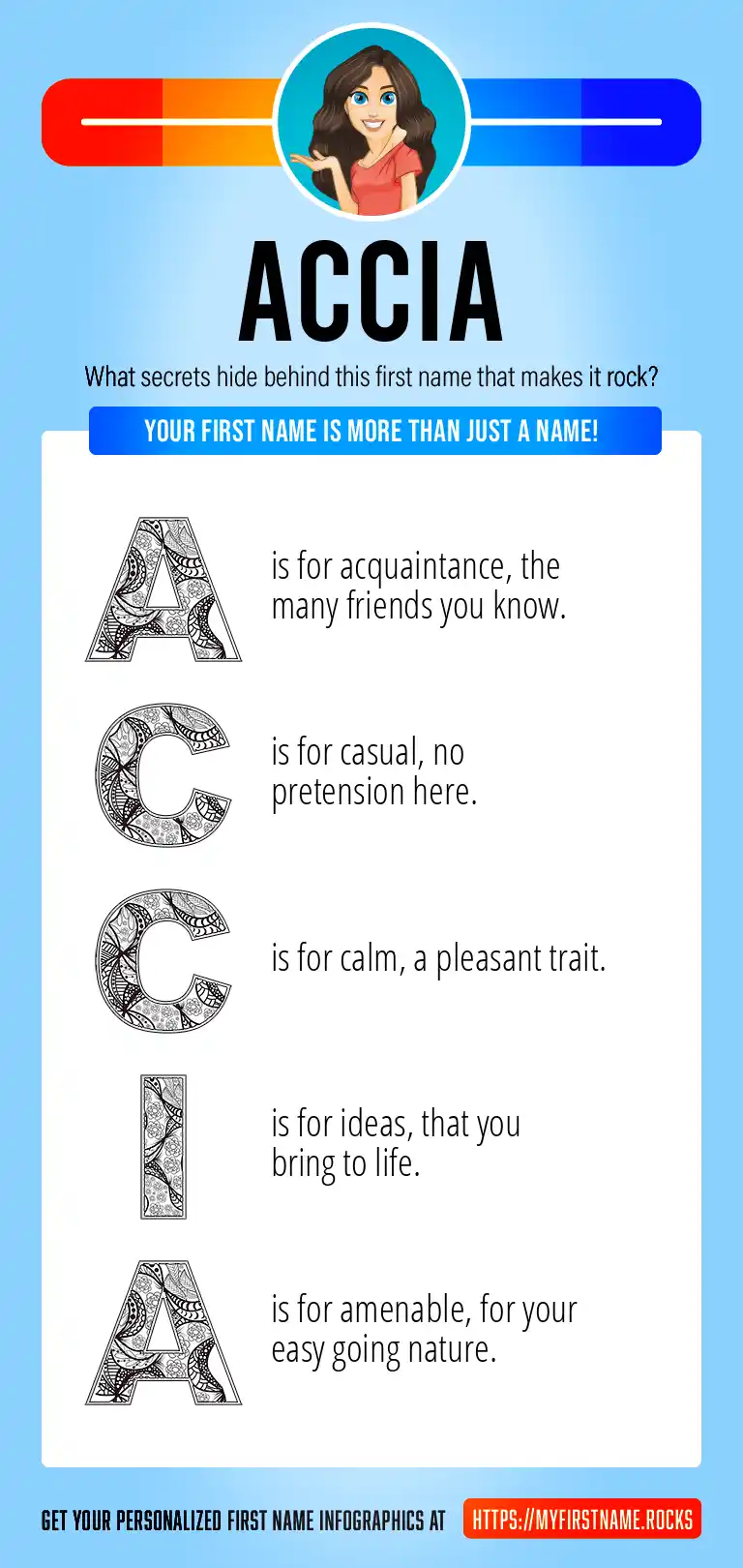 ACCIA

What secrets hide behind this first name that makes it rock?

YOUR FIRST NAME IS MORE THAN JUST A NAME!

A is for acquaintance, the many friends you know.

C is for casual, no pretension here.

C is for calm, a pleasant trait.

I is for ideas, that you bring to life.

A is for amenable, for your easy going nature.

GET YOUR PERSONALIZED FIRST NAME INFOGRAPHICS AT HTTPS://MYFIRSTNAME.ROCKS