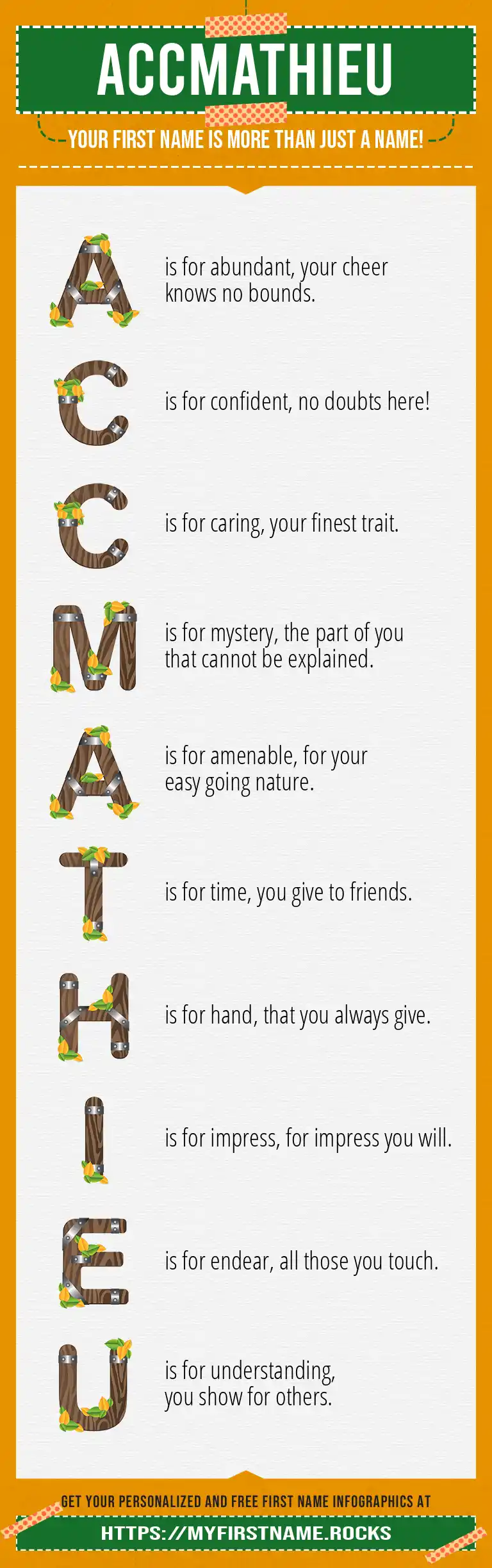 ACCMATHIEU

YOUR FIRST NAME IS MORE THAN JUST A NAME!

A is for abundant, your cheer knows no bounds.

C is for confident, no doubts here!

C is for caring, your finest trait.

M is for mystery, the part of you that cannot be explained.

A is for amenable, for your easy going nature.

T is for time, you give to friends.

H is for hand, that you always give.

I is for impress, for impress you will.

E is for endear, all those you touch.

U is for understanding, you show for others.

GET YOUR PERSONALIZED AND FREE FIRST NAME INFOGRAPHICS AT

HTTPS://MYFIRSTNAME.ROCKS