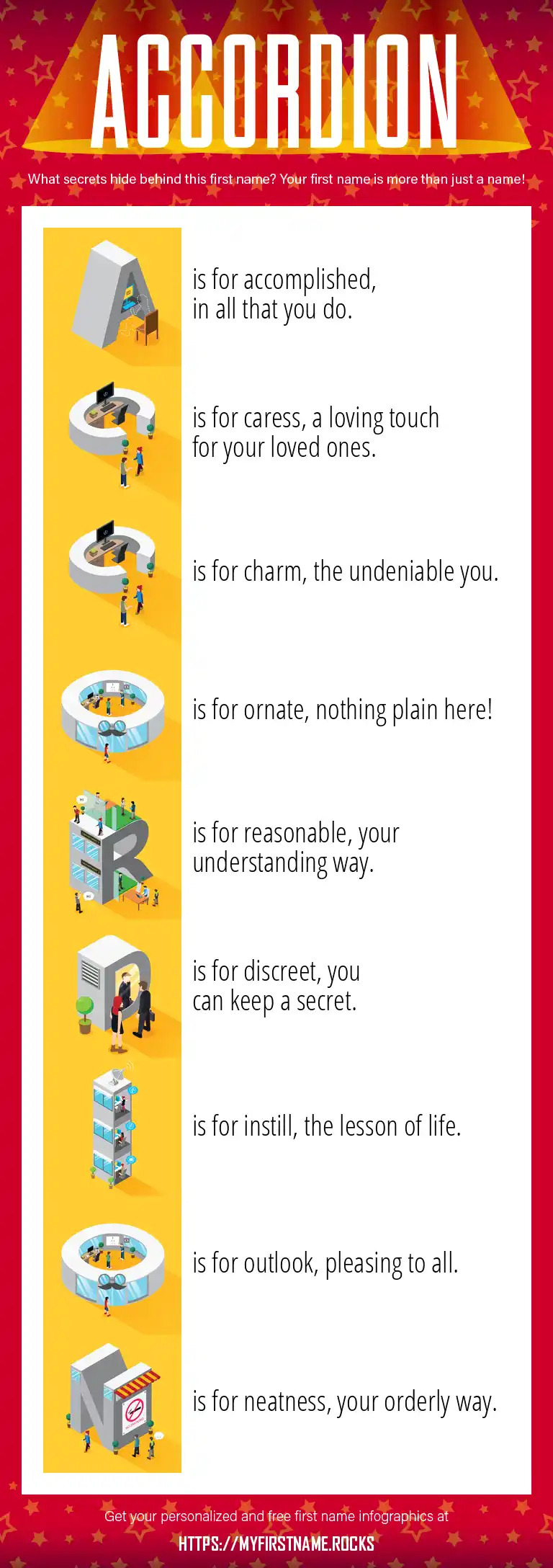 ACCORDION

What secrets hide behind this first name? Your first name is more than just a name!

A is for accomplished, in all that you do.

C is for caress, a loving touch for your loved ones.

C is for charm, the undeniable you.

O is for ornate, nothing plain here!

R is for reasonable, your understanding way.

D is for discreet, you can keep a secret.

I is for instill, the lesson of life.

O is for outlook, pleasing to all.

N is for neatness, your orderly way.

Get your personalized and free first name infographics at

HTTPS://MYFIRSTNAME.ROCKS