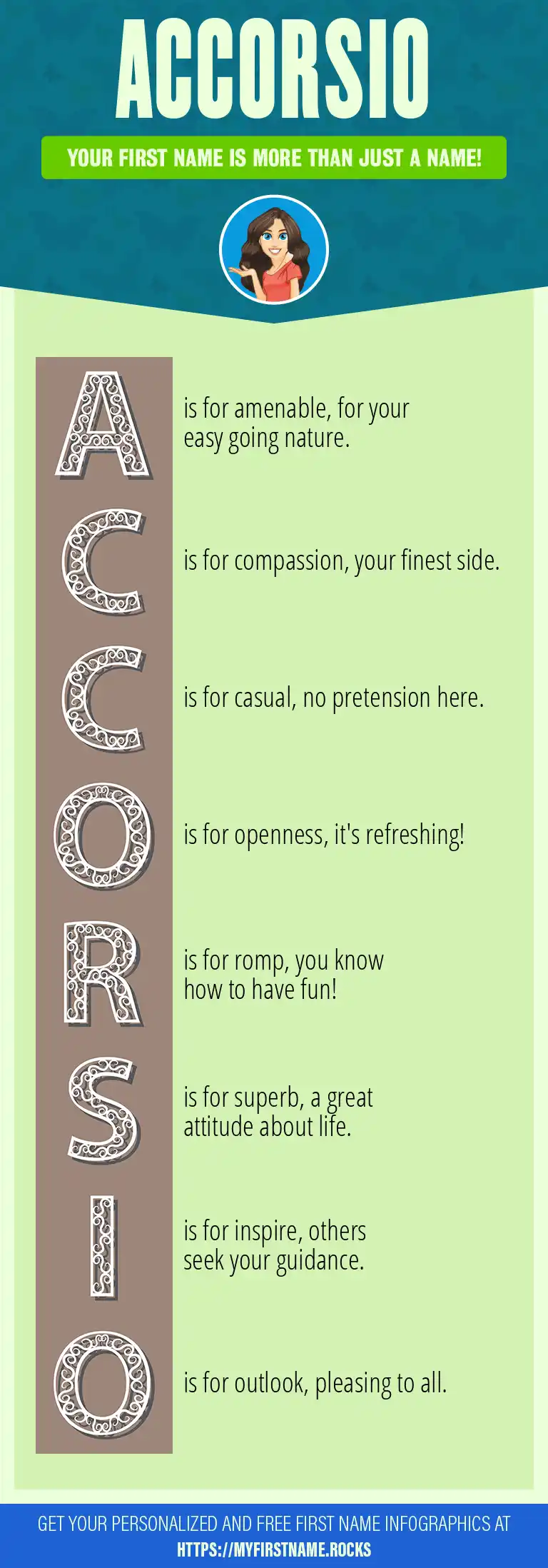 ACCORSIO

YOUR FIRST NAME IS MORE THAN JUST A NAME!

A is for amenable, for your easy going nature.

C is for compassion, your finest side.

C is for casual, no pretension here.

O is for openness, it's refreshing!

R is for romp, you know how to have fun!

S is for superb, a great attitude about life.

I is for inspire, others seek your guidance.

O is for outlook, pleasing to all.

GET YOUR PERSONALIZED AND FREE FIRST NAME INFOGRAPHICS AT HTTPS://MYFIRSTNAME.ROCKS