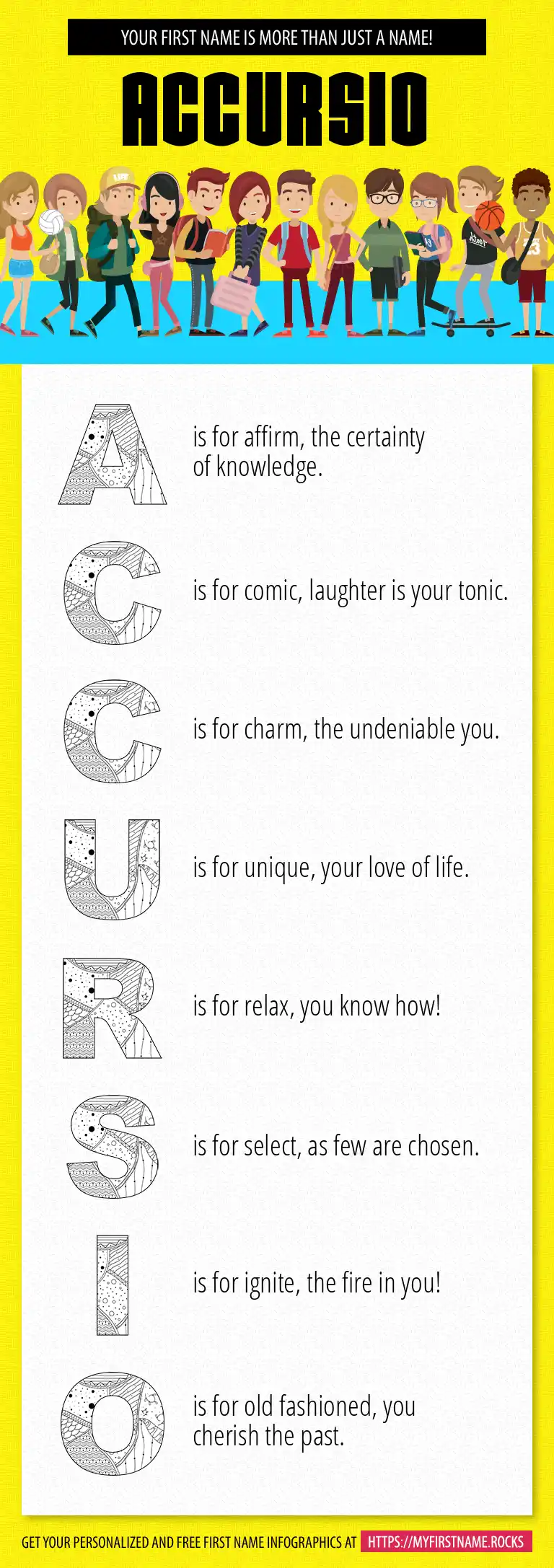 YOUR FIRST NAME IS MORE THAN JUST A NAME!

ACCURSIO

A is for affirm, the certainty of knowledge.

C is for comic, laughter is your tonic.

C is for charm, the undeniable you.

U is for unique, your love of life.

R is for relax, you know how!

S is for select, as few are chosen.

I is for ignite, the fire in you!

O is for old fashioned, you cherish the past.

GET YOUR PERSONALIZED AND FREE FIRST NAME INFOGRAPHICS AT HTTPS://MYFIRSTNAME.ROCKS