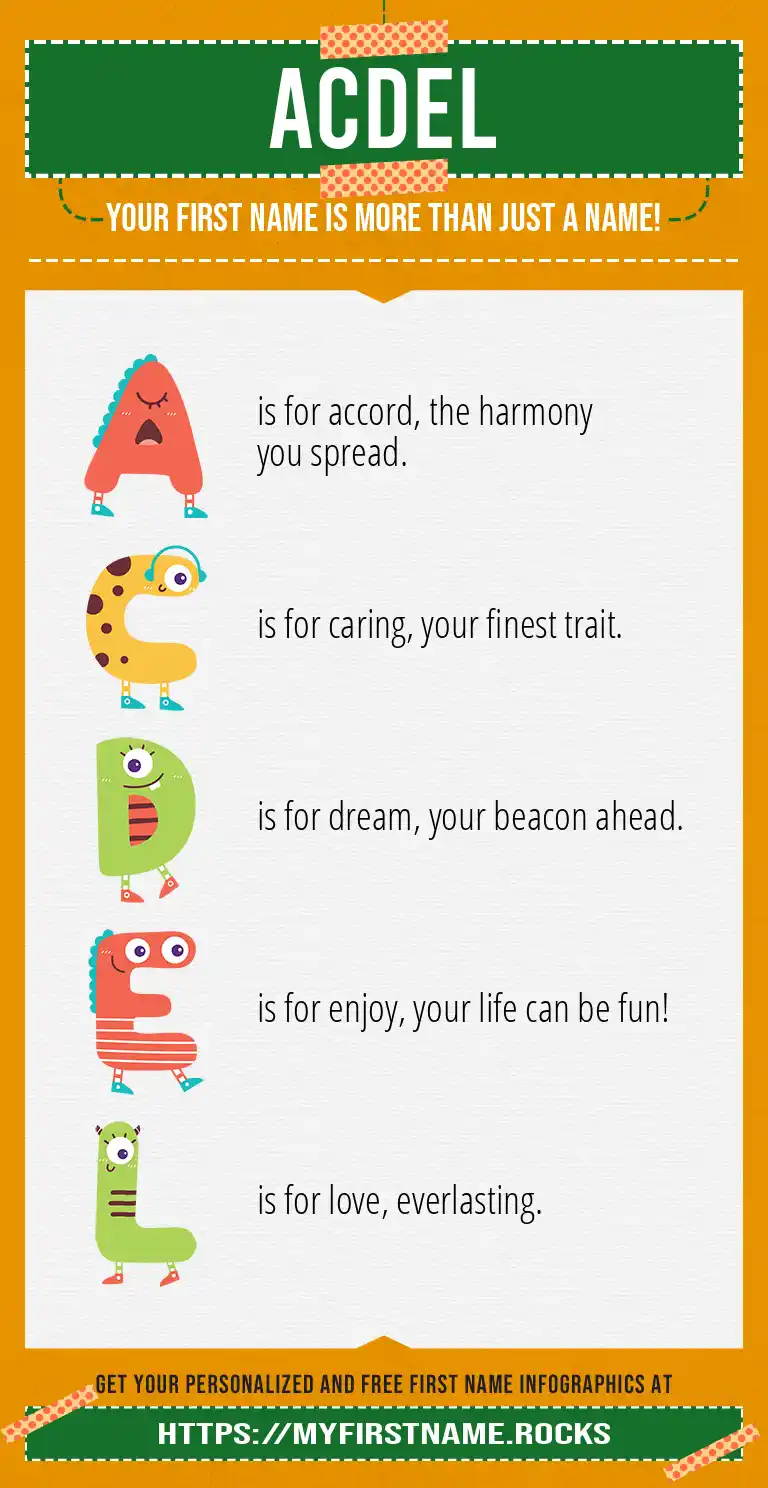 ACDEL

YOUR FIRST NAME IS MORE THAN JUST A NAME!

A is for accord, the harmony you spread.

C is for caring, your finest trait.

D is for dream, your beacon ahead.

E is for enjoy, your life can be fun!

L is for love, everlasting.

GET YOUR PERSONALIZED AND FREE FIRST NAME INFOGRAPHICS AT

HTTPS://MYFIRSTNAME.ROCKS