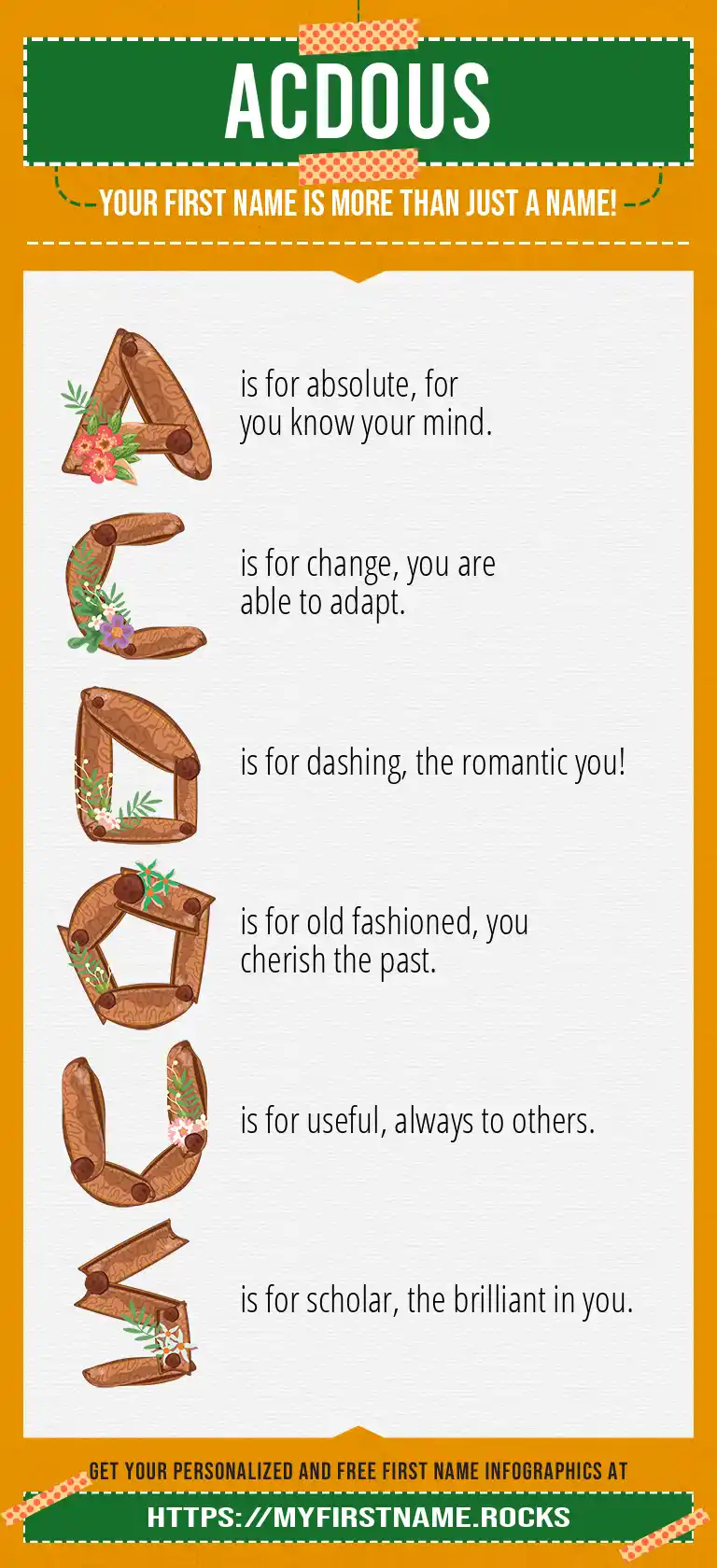 ACDOUS

YOUR FIRST NAME IS MORE THAN JUST A NAME!

A is for absolute, for you know your mind.

C is for change, you are able to adapt.

D is for dashing, the romantic you!

O is for old fashioned, you cherish the past.

U is for useful, always to others.

S is for scholar, the brilliant in you.

GET YOUR PERSONALIZED AND FREE FIRST NAME INFOGRAPHICS AT

HTTPS://MYFIRSTNAME.ROCKS