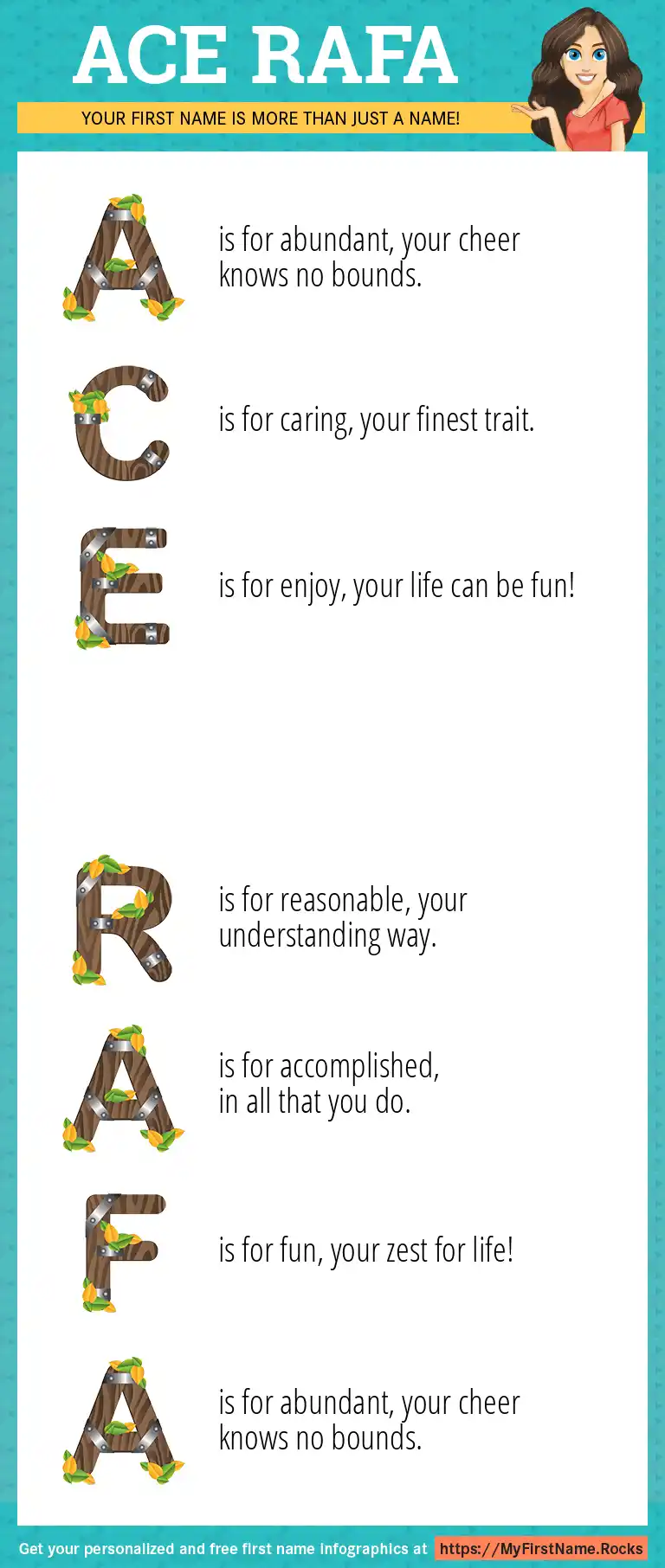 ACE RAFA

YOUR FIRST NAME IS MORE THAN JUST A NAME!

A is for abundant, your cheer knows no bounds.

C is for caring, your finest trait.

E is for enjoy, your life can be fun!

R is for reasonable, your understanding way.

A is for accomplished, in all that you do.

F is for fun, your zest for life!

A is for abundant, your cheer knows no bounds.

Get your personalized and free first name infographics at https://MyFirstName.Rocks