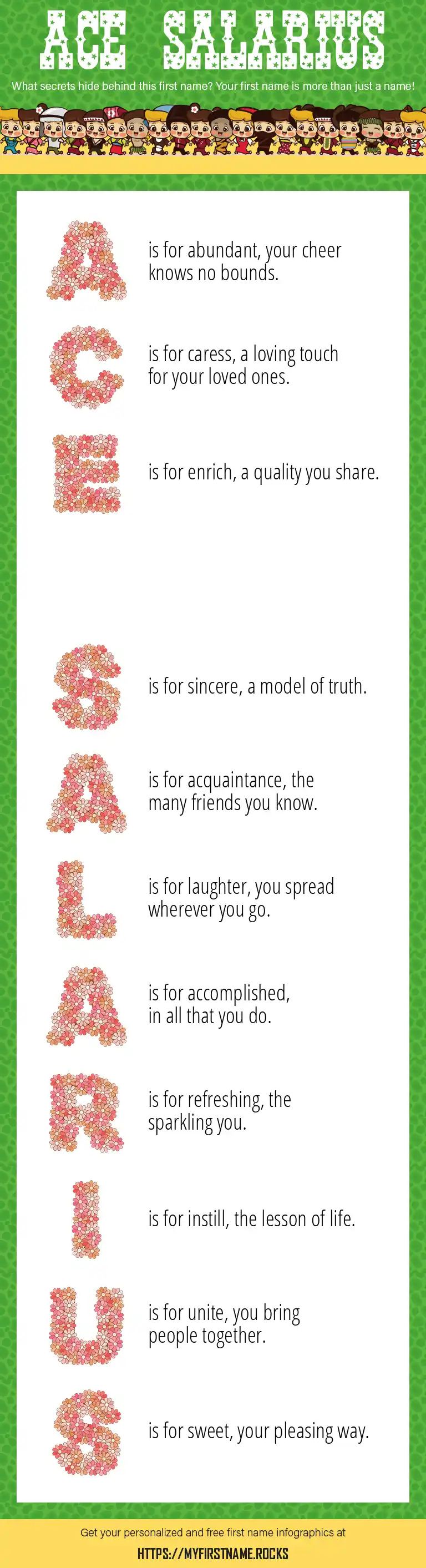 ACE SALARIUS

What secrets hide behind this first name? Your first name is more than just a name!

A is for abundant, your cheer knows no bounds.

C is for caress, a loving touch for your loved ones.

E is for enrich, a quality you share.

S is for sincere, a model of truth.

A is for acquaintance, the many friends you know.

L is for laughter, you spread wherever you go.

A is for accomplished, in all that you do.

R is for refreshing, the sparkling you.

I is for instill, the lesson of life.

U is for unite, you bring people together.

S is for sweet, your pleasing way.

Get your personalized and free first name infographics at

HTTPS://MYFIRSTNAME.ROCKS