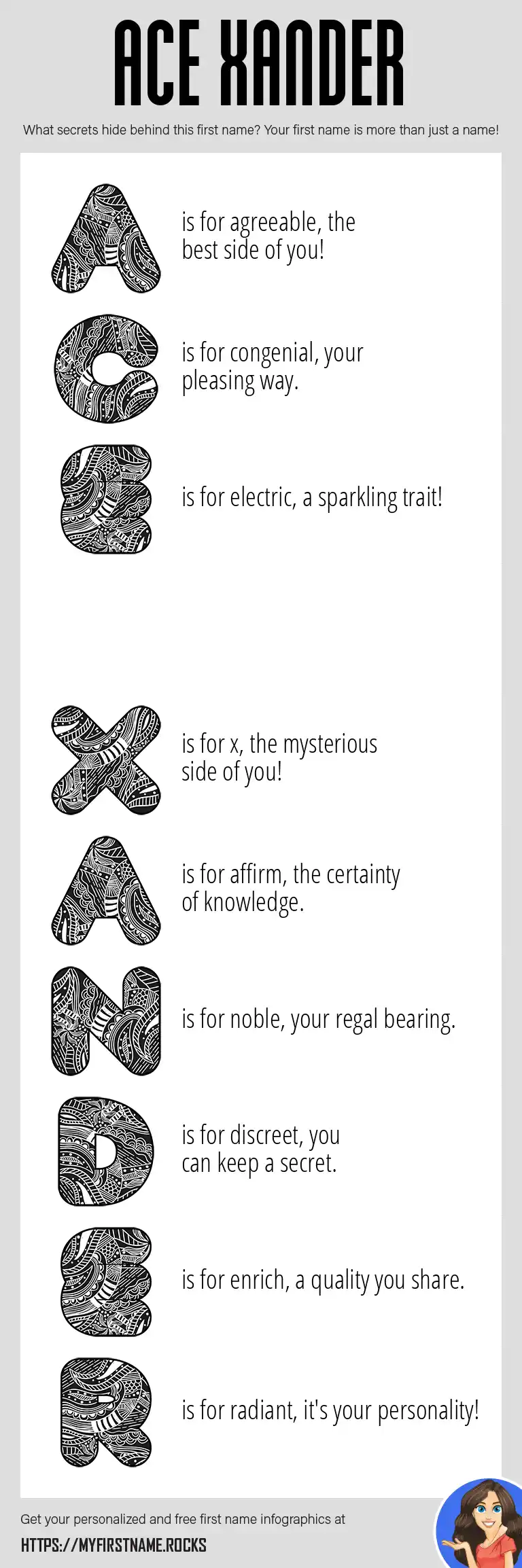 ACE XANDER

What secrets hide behind this first name? Your first name is more than just a name!

A is for agreeable, the best side of you!

C is for congenial, your pleasing way.

E is for electric, a sparkling trait!

X is for x, the mysterious side of you!

A is for affirm, the certainty of knowledge.

N is for noble, your regal bearing.

D is for discreet, you can keep a secret.

E is for enrich, a quality you share.

R is for radiant, it's your personality!

Get your personalized and free first name infographics at

HTTPS://MYFIRSTNAME.ROCKS