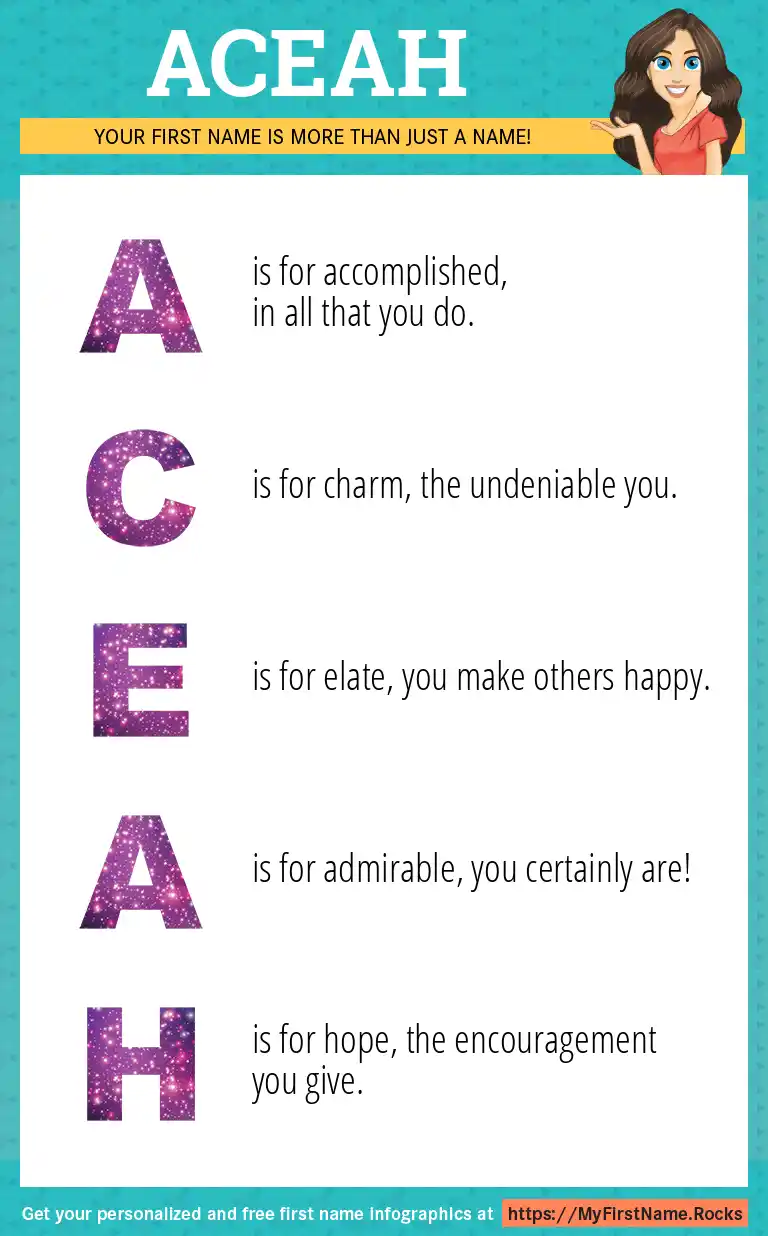 ACEAH

YOUR FIRST NAME IS MORE THAN JUST A NAME!

A is for accomplished, in all that you do.

C is for charm, the undeniable you.

E is for elate, you make others happy.

A is for admirable, you certainly are!

H is for hope, the encouragement you give.

Get your personalized and free first name infographics at https://MyFirstName.Rocks