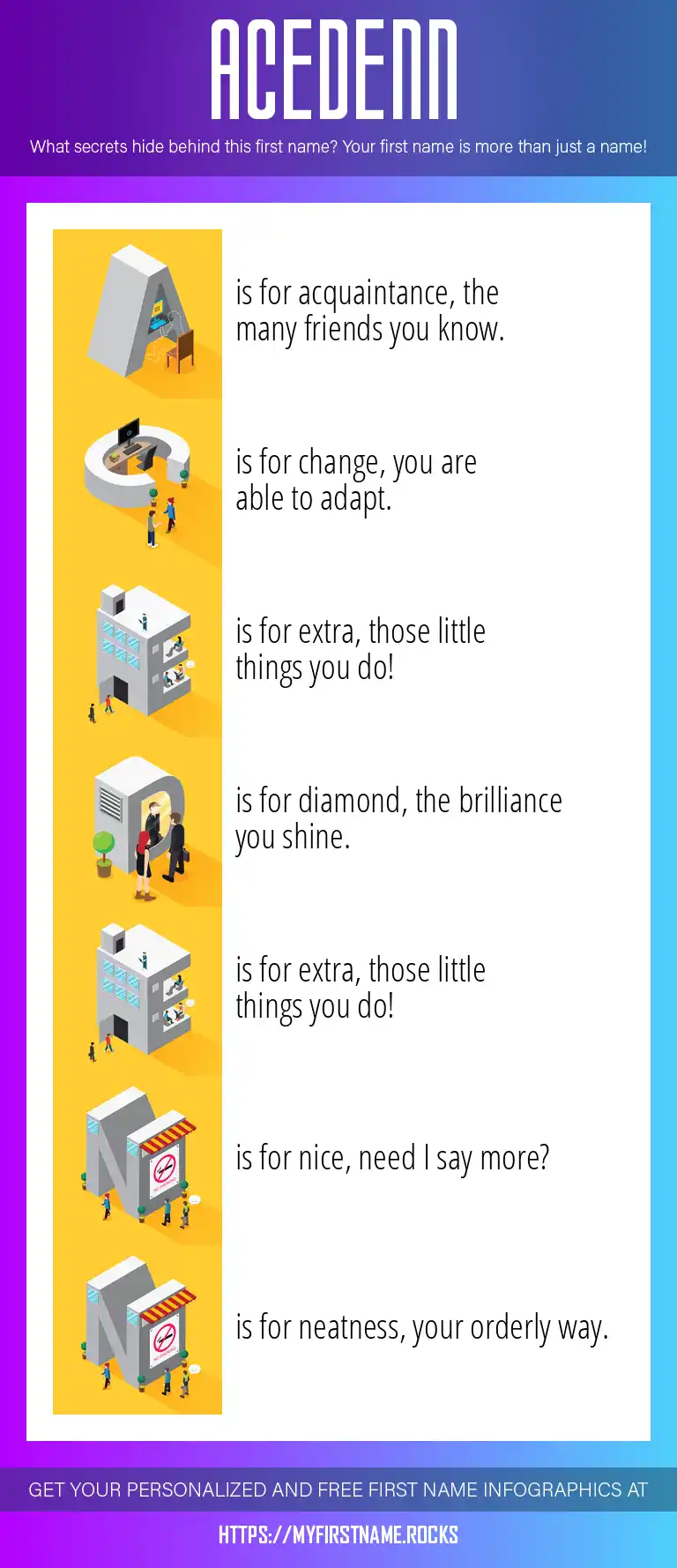 ACEDENN

What secrets hide behind this first name? Your first name is more than just a name!

A is for acquaintance, the many friends you know.

C is for change, you are able to adapt.

E is for extra, those little things you do!

D is for diamond, the brilliance you shine.

E is for extra, those little things you do!

N is for nice, need I say more?

N is for neatness, your orderly way.

GET YOUR PERSONALIZED AND FREE FIRST NAME INFOGRAPHICS AT

HTTPS://MYFIRSTNAME.ROCKS