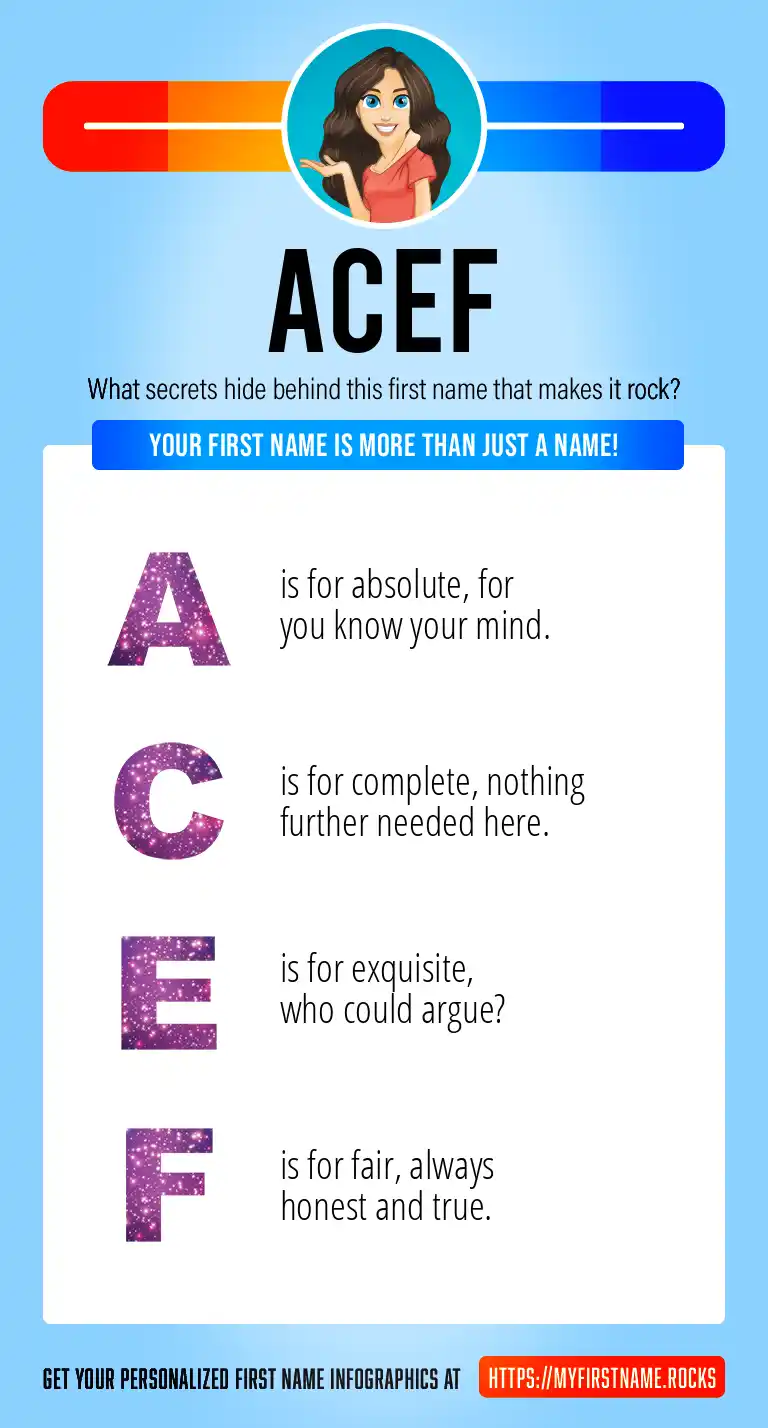 ACEF

What secrets hide behind this first name that makes it rock?

YOUR FIRST NAME IS MORE THAN JUST A NAME!

A is for absolute, for you know your mind.

C is for complete, nothing further needed here.

E is for exquisite, who could argue?

F is for fair, always honest and true.

GET YOUR PERSONALIZED FIRST NAME INFOGRAPHICS AT HTTPS://MYFIRSTNAME.ROCKS