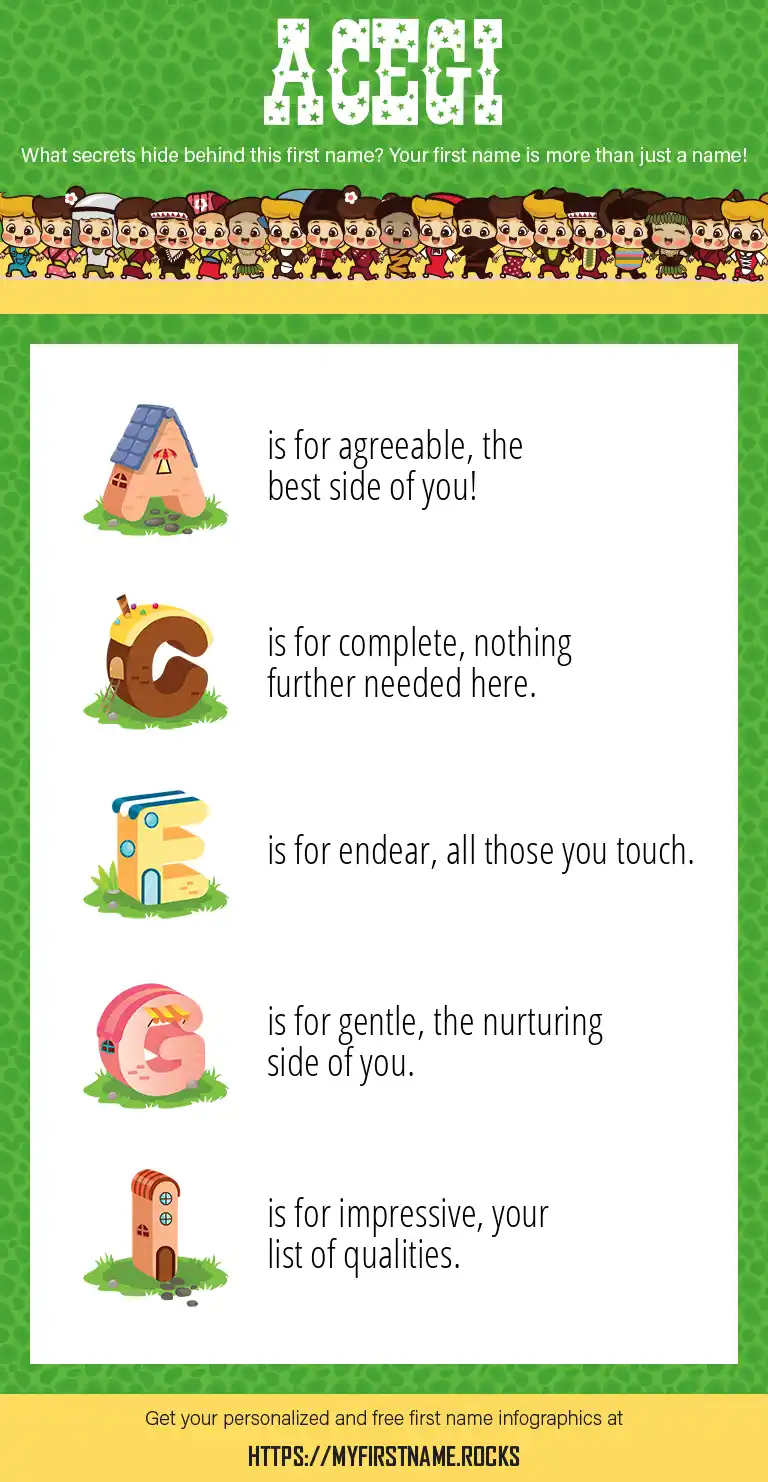 ACEGI

What secrets hide behind this first name? Your first name is more than just a name!

A is for agreeable, the best side of you!

C is for complete, nothing further needed here.

E is for endear, all those you touch.

G is for gentle, the nurturing side of you.

I is for impressive, your list of qualities.

Get your personalized and free first name infographics at

HTTPS://MYFIRSTNAME.ROCKS