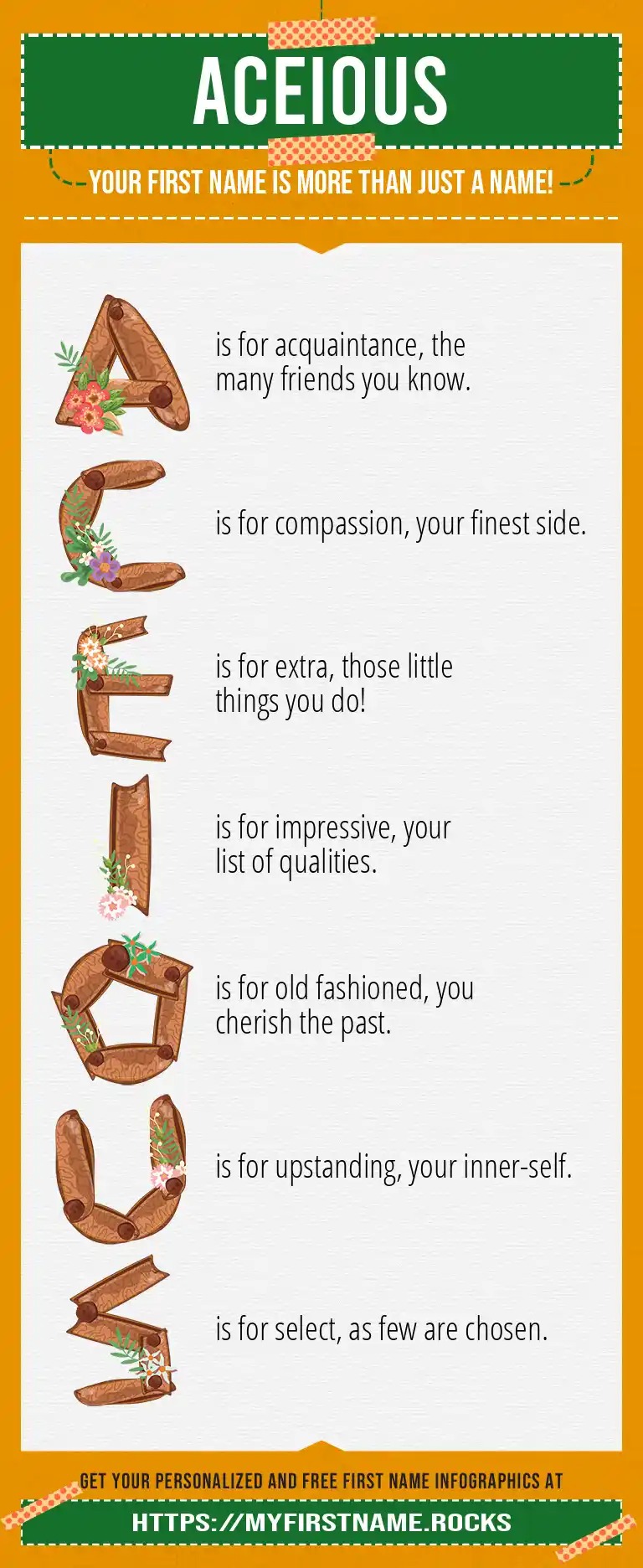 ACEIOUS

YOUR FIRST NAME IS MORE THAN JUST A NAME!

A is for acquaintance, the many friends you know.

C is for compassion, your finest side.

E is for extra, those little things you do!

I is for impressive, your list of qualities.

O is for old fashioned, you cherish the past.

U is for upstanding, your inner-self.

S is for select, as few are chosen.

GET YOUR PERSONALIZED AND FREE FIRST NAME INFOGRAPHICS AT

HTTPS://MYFIRSTNAME.ROCKS