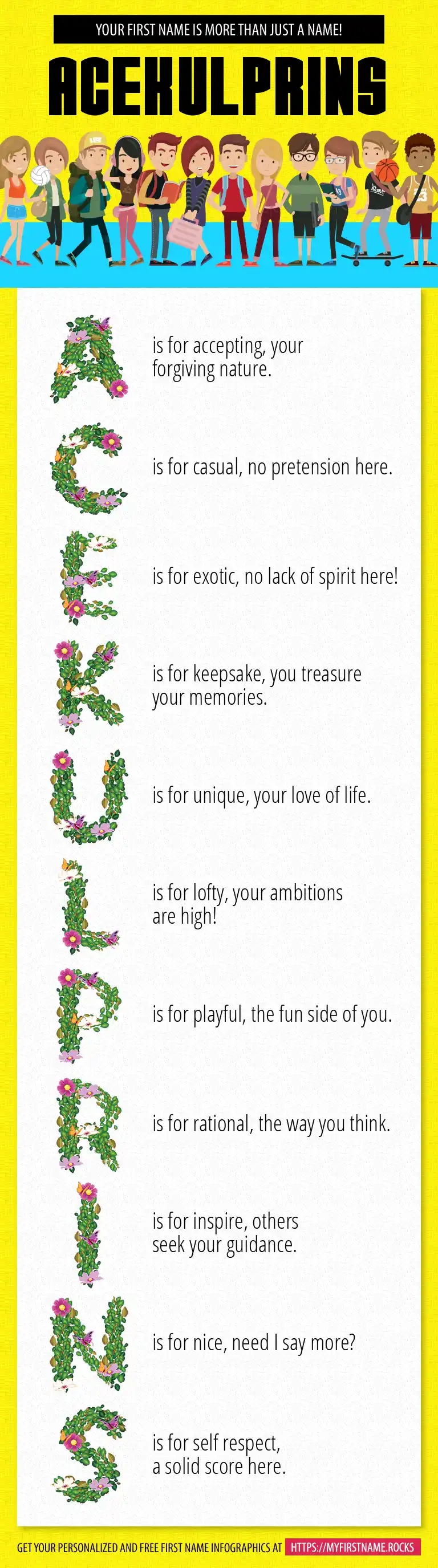 YOUR FIRST NAME IS MORE THAN JUST A NAME!

ACEKULPRINS

A is for accepting, your forgiving nature.

C is for casual, no pretension here.

E is for exotic, no lack of spirit here!

K is for keepsake, you treasure your memories.

U is for unique, your love of life.

L is for lofty, your ambitions are high!

P is for playful, the fun side of you.

R is for rational, the way you think.

I is for inspire, others seek your guidance.

N is for nice, need I say more?

S is for self respect, a solid score here.

GET YOUR PERSONALIZED AND FREE FIRST NAME INFOGRAPHICS AT HTTPS://MYFIRSTNAME.ROCKS