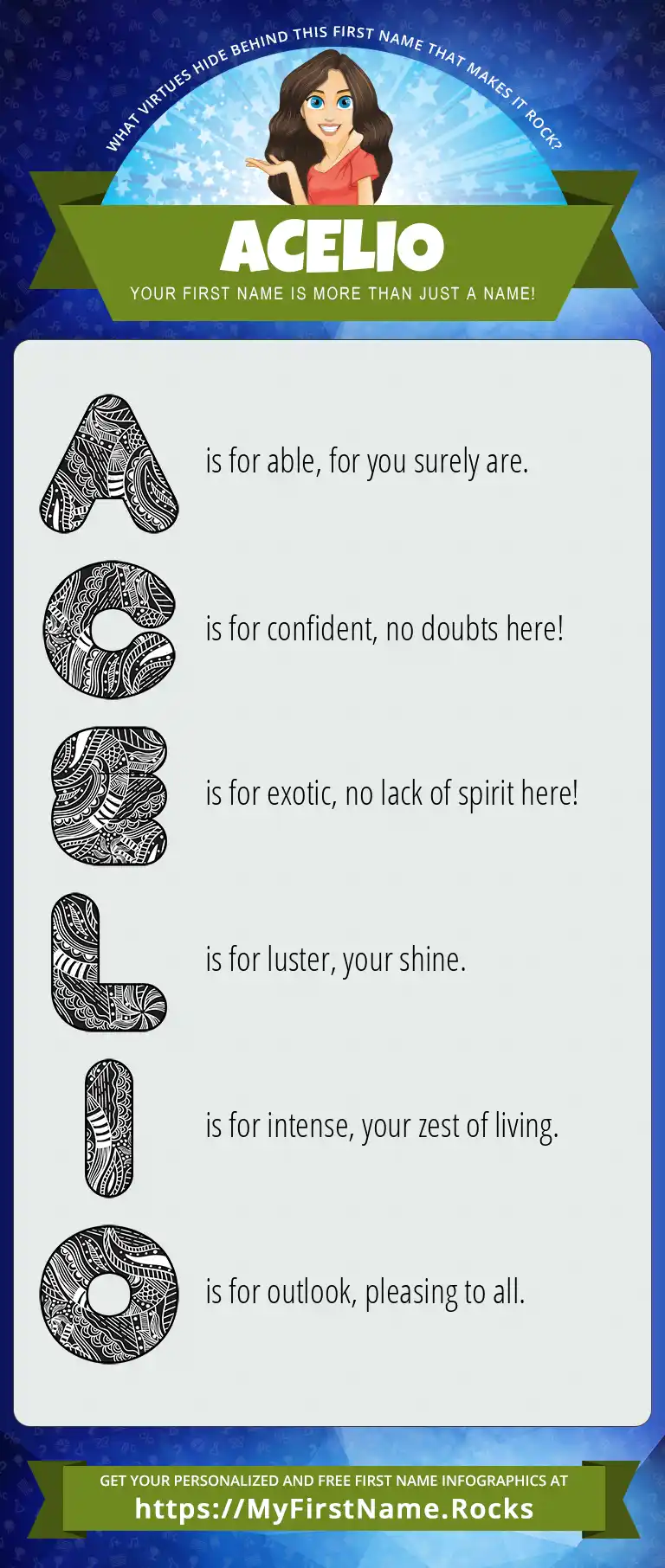 WHAT VIRTUES HIDE BEHIND THIS FIRST NAME THAT MAKES IT ROCK?

ACELIO

YOUR FIRST NAME IS MORE THAN JUST A NAME!

A is for able, for you surely are.

C is for confident, no doubts here!

E is for exotic, no lack of spirit here!

L is for luster, your shine.

I is for intense, your zest of living.

O is for outlook, pleasing to all.

GET YOUR PERSONALIZED AND FREE FIRST NAME INFOGRAPHICS AT

https://MyFirstName.Rocks