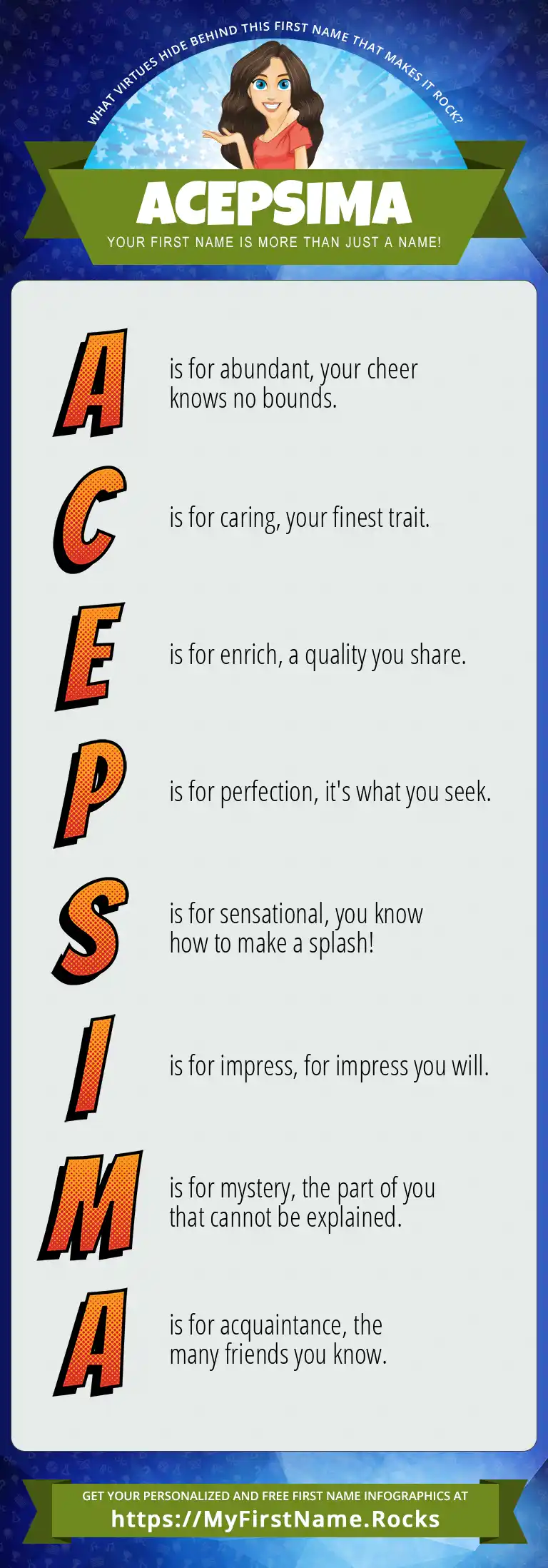 WHAT VIRTUES HIDE BEHIND THIS FIRST NAME THAT MAKES IT ROCK?

ACEPSIMA

YOUR FIRST NAME IS MORE THAN JUST A NAME!

A is for abundant, your cheer knows no bounds.

C is for caring, your finest trait.

E is for enrich, a quality you share.

P is for perfection, it's what you seek.

S is for sensational, you know how to make a splash!

I is for impress, for impress you will.

M is for mystery, the part of you that cannot be explained.

A is for acquaintance, the many friends you know.

GET YOUR PERSONALIZED AND FREE FIRST NAME INFOGRAPHICS AT

https://MyFirstName.Rocks