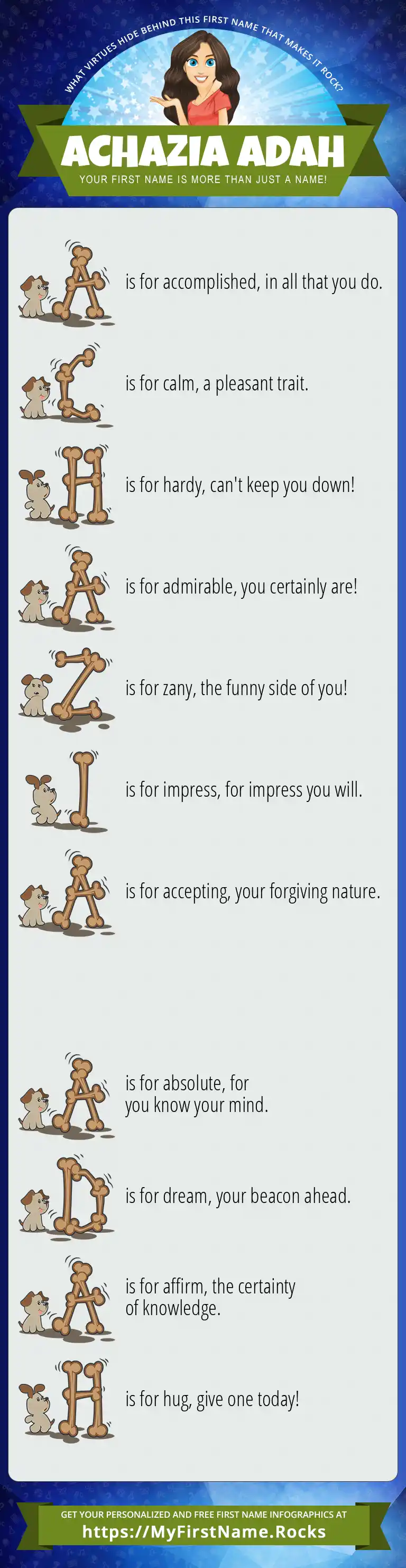 WHAT VIRTUES HIDE BEHIND THIS FIRST NAME THAT MAKES IT ROCK?

ACHAZIA ADAH

YOUR FIRST NAME IS MORE THAN JUST A NAME!

A is for accomplished, in all that you do.

C is for calm, a pleasant trait.

H is for hardy, can't keep you down!

A is for admirable, you certainly are!

Z is for zany, the funny side of you!

I is for impress, for impress you will.

A is for accepting, your forgiving nature.

A is for absolute, for you know your mind.

D is for dream, your beacon ahead.

A is for affirm, the certainty of knowledge.

H is for hug, give one today!

GET YOUR PERSONALIZED AND FREE FIRST NAME INFOGRAPHICS AT
https://MyFirstName.Rocks