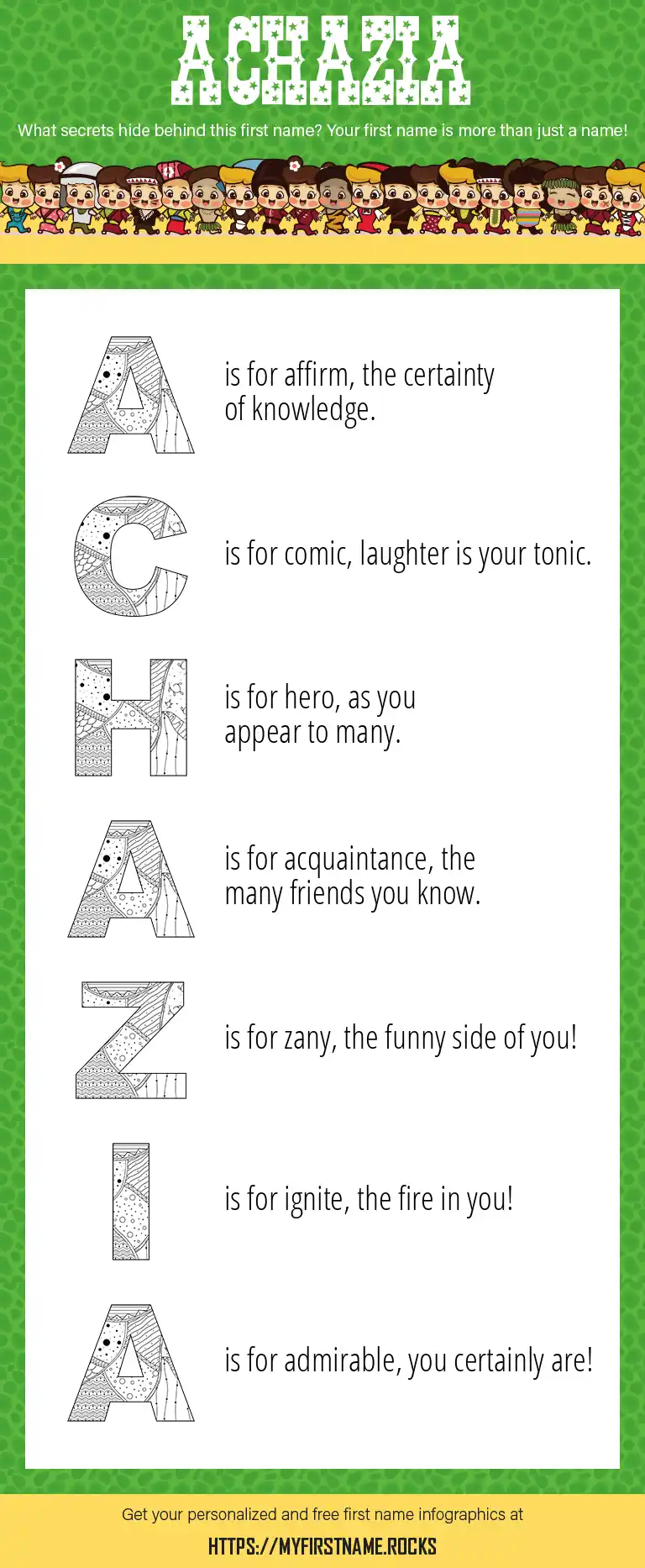 ACHAZIA

What secrets hide behind this first name? Your first name is more than just a name!

A is for affirm, the certainty of knowledge.

C is for comic, laughter is your tonic.

H is for hero, as you appear to many.

A is for acquaintance, the many friends you know.

Z is for zany, the funny side of you!

I is for ignite, the fire in you!

A is for admirable, you certainly are!

Get your personalized and free first name infographics at

HTTPS://MYFIRSTNAME.ROCKS