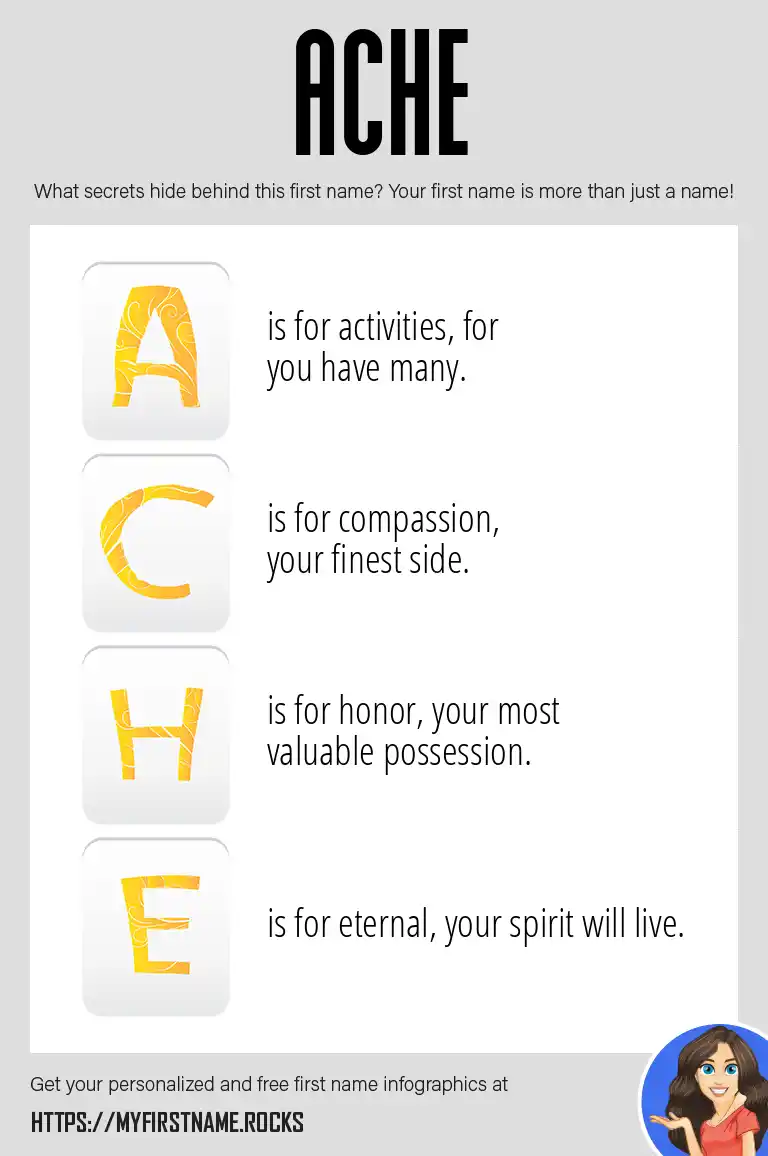 ACHE

What secrets hide behind this first name? Your first name is more than just a name!

A is for activities, for you have many.

C is for compassion, your finest side.

H is for honor, your most valuable possession.

E is for eternal, your spirit will live.

Get your personalized and free first name infographics at

HTTPS://MYFIRSTNAME.ROCKS