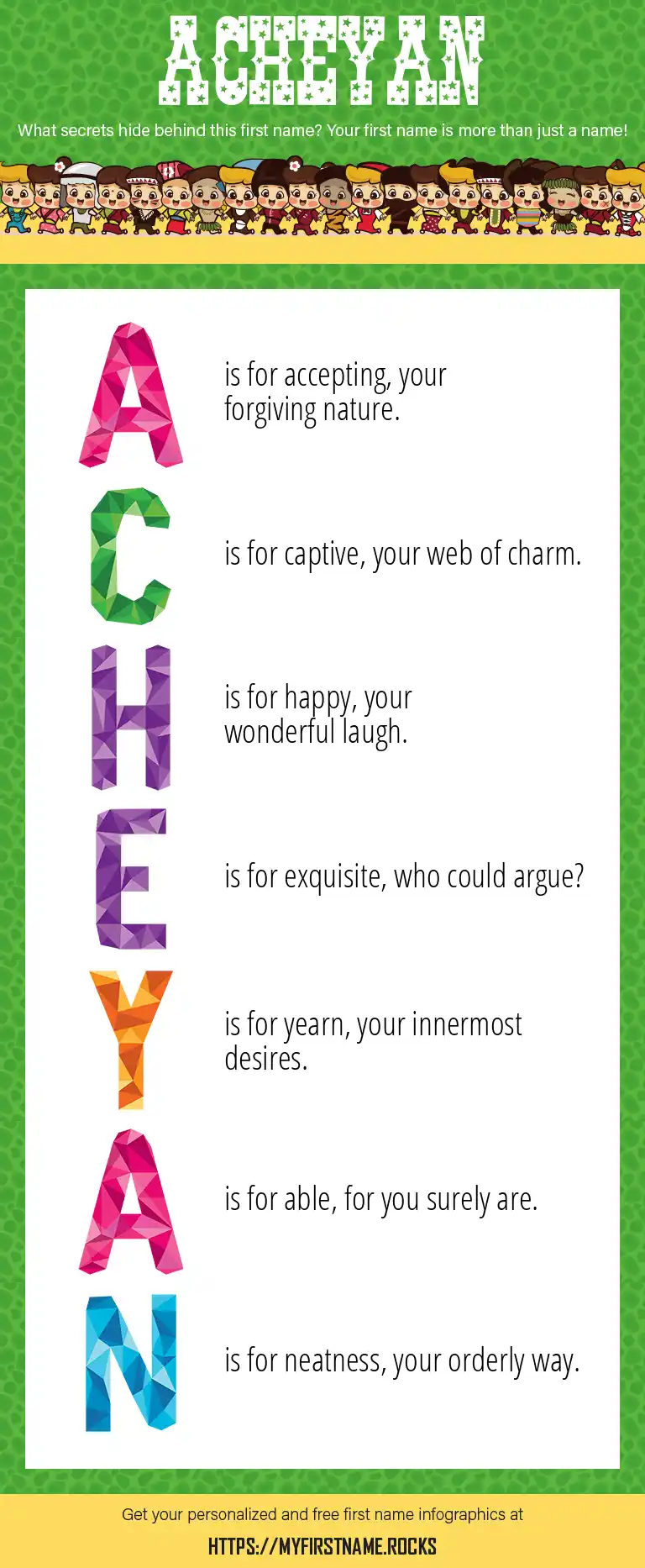 ACHEYAN

What secrets hide behind this first name? Your first name is more than just a name!

A is for accepting, your forgiving nature.

C is for captive, your web of charm.

H is for happy, your wonderful laugh.

E is for exquisite, who could argue?

Y is for yearn, your innermost desires.

A is for able, for you surely are.

N is for neatness, your orderly way.

Get your personalized and free first name infographics at

HTTPS://MYFIRSTNAME.ROCKS