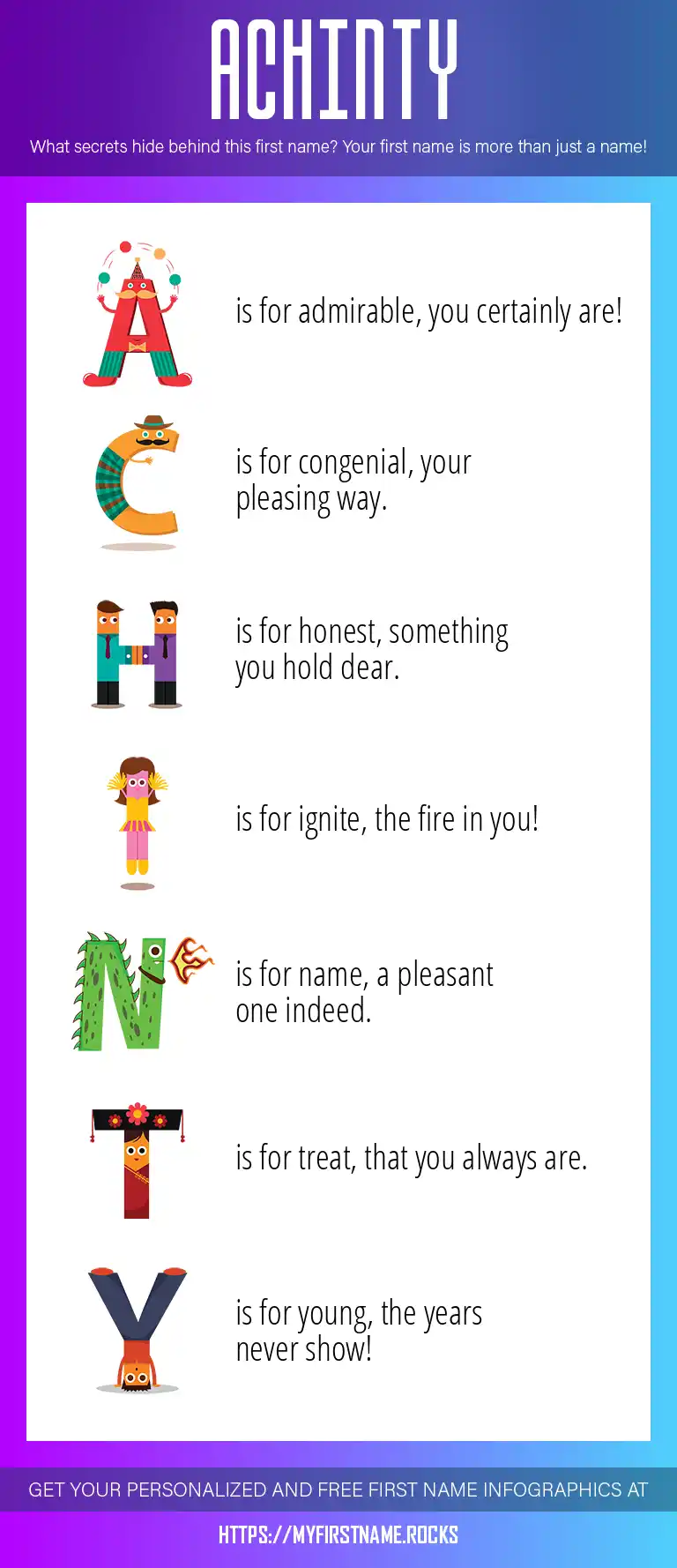 ACHINTY

What secrets hide behind this first name? Your first name is more than just a name!

A is for admirable, you certainly are!

C is for congenial, your pleasing way.

H is for honest, something you hold dear.

I is for ignite, the fire in you!

N is for name, a pleasant one indeed.

T is for treat, that you always are.

Y is for young, the years never show!

GET YOUR PERSONALIZED AND FREE FIRST NAME INFOGRAPHICS AT

HTTPS://MYFIRSTNAME.ROCKS