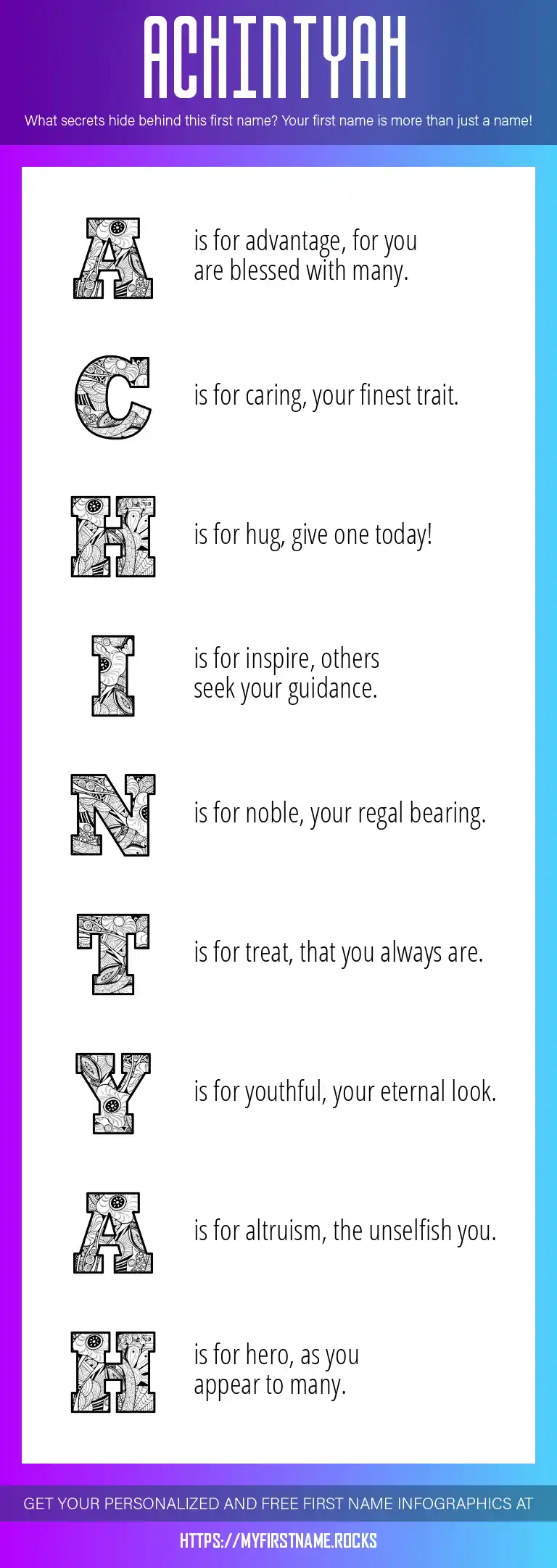 ACHINTYAH

What secrets hide behind this first name? Your first name is more than just a name!

A is for advantage, for you are blessed with many.

C is for caring, your finest trait.

H is for hug, give one today!

I is for inspire, others seek your guidance.

N is for noble, your regal bearing.

T is for treat, that you always are.

Y is for youthful, your eternal look.

A is for altruism, the unselfish you.

H is for hero, as you appear to many.

GET YOUR PERSONALIZED AND FREE FIRST NAME INFOGRAPHICS AT

HTTPS://MYFIRSTNAME.ROCKS