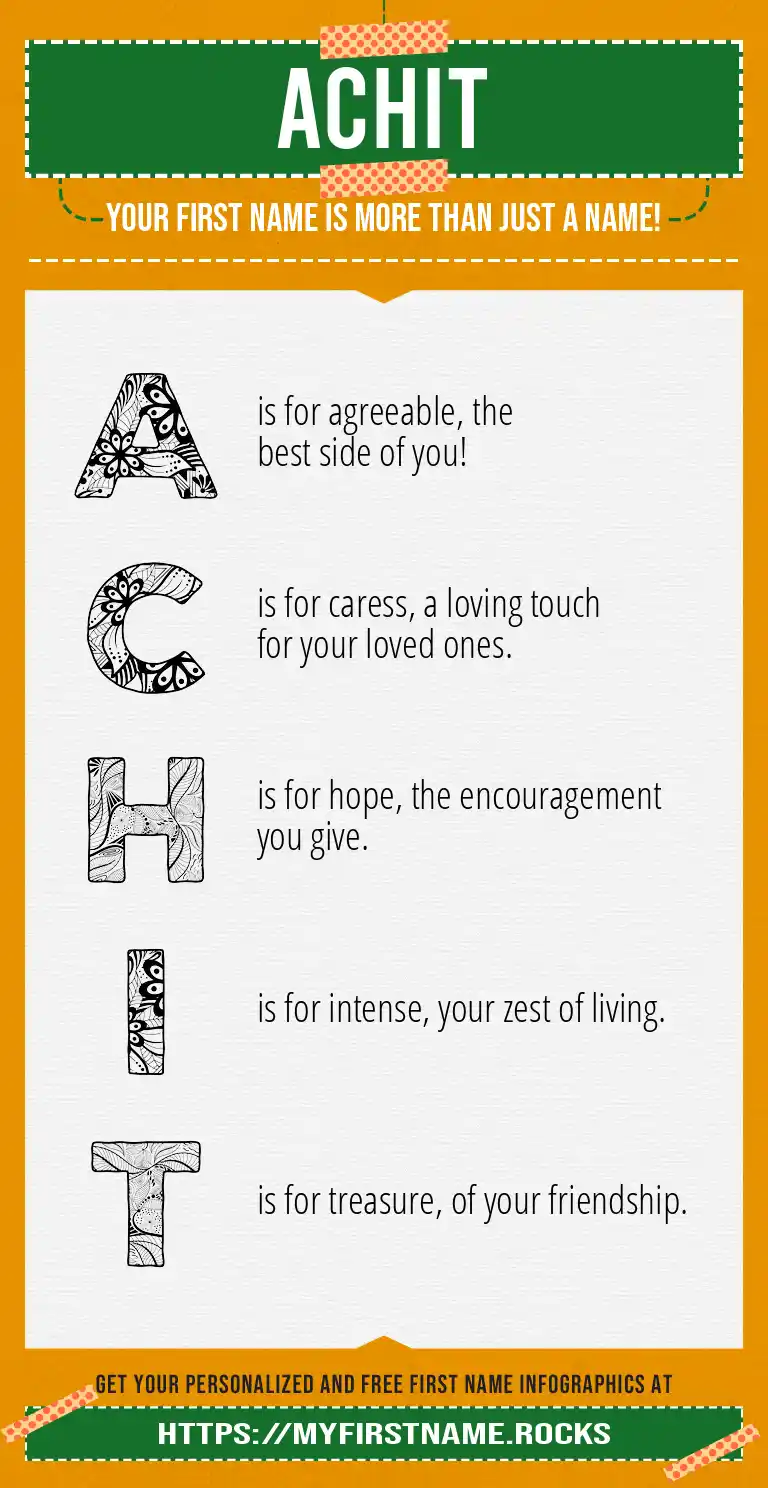 ACHIT

YOUR FIRST NAME IS MORE THAN JUST A NAME!

A is for agreeable, the best side of you!

C is for caress, a loving touch for your loved ones.

H is for hope, the encouragement you give.

I is for intense, your zest of living.

T is for treasure, of your friendship.

GET YOUR PERSONALIZED AND FREE FIRST NAME INFOGRAPHICS AT

HTTPS://MYFIRSTNAME.ROCKS