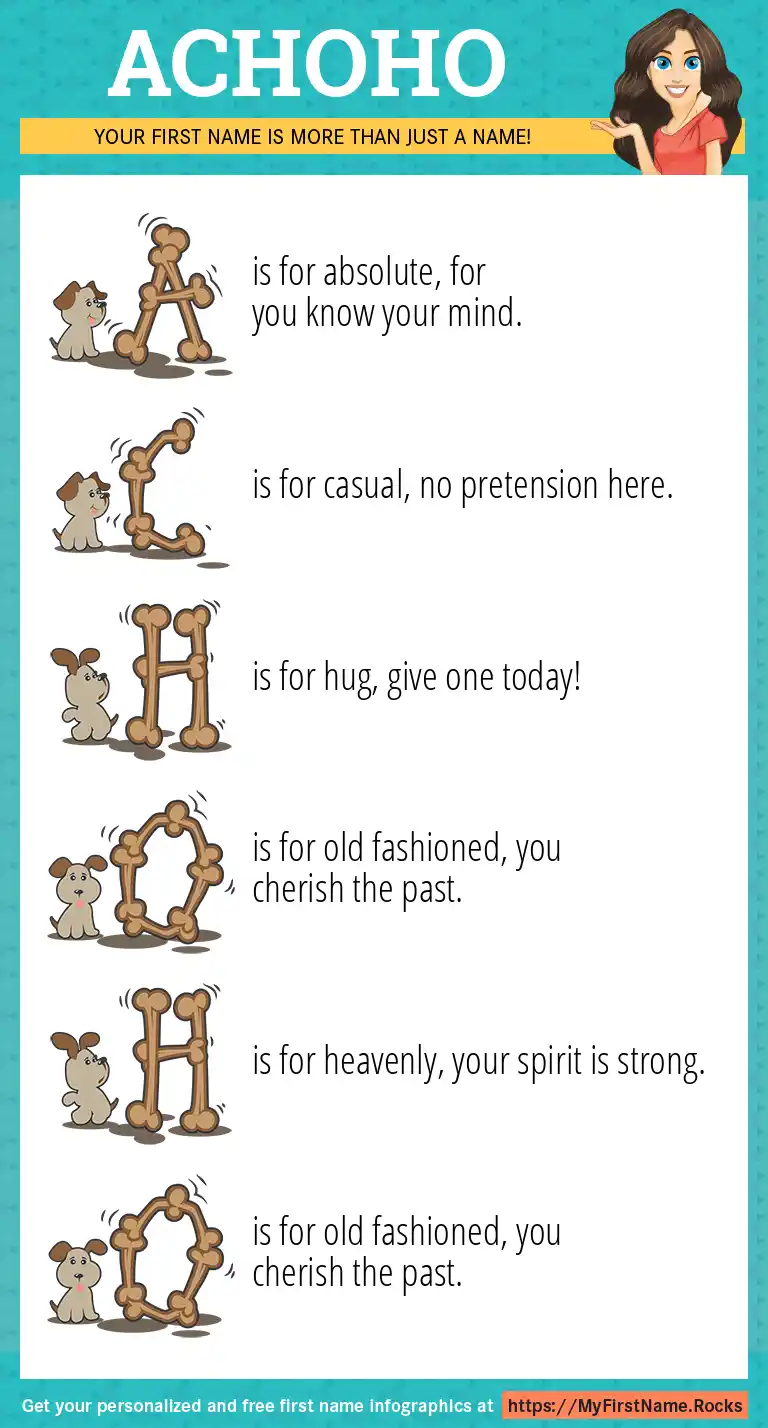 ACHOHO

YOUR FIRST NAME IS MORE THAN JUST A NAME!

A is for absolute, for you know your mind.

C is for casual, no pretension here.

H is for hug, give one today!

O is for old fashioned, you cherish the past.

H is for heavenly, your spirit is strong.

O is for old fashioned, you cherish the past.

Get your personalized and free first name infographics at https://MyFirstName.Rocks