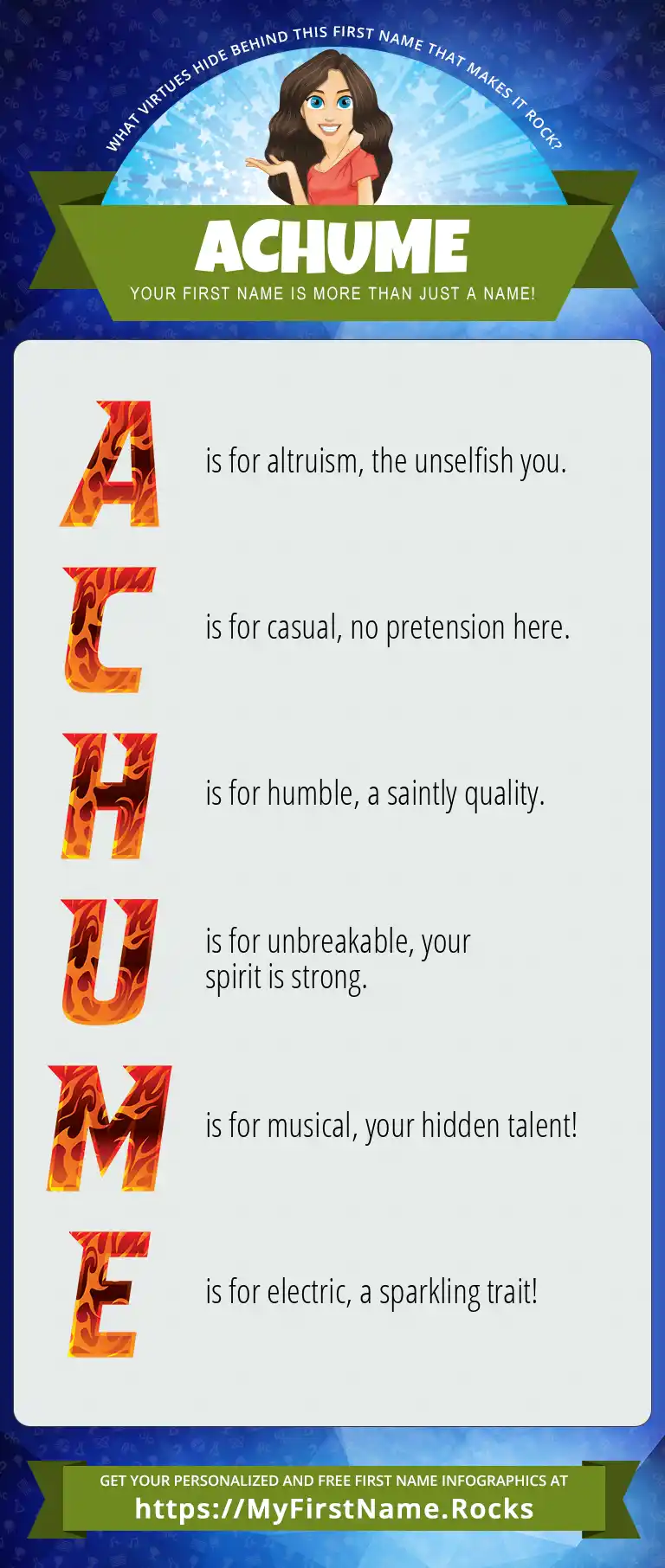 WHAT VIRTUES HIDE BEHIND THIS FIRST NAME THAT MAKES IT ROCK?

ACHUME

YOUR FIRST NAME IS MORE THAN JUST A NAME!

A is for altruism, the unselfish you.

C is for casual, no pretension here.

H is for humble, a saintly quality.

U is for unbreakable, your spirit is strong.

M is for musical, your hidden talent!

E is for electric, a sparkling trait!

GET YOUR PERSONALIZED AND FREE FIRST NAME INFOGRAPHICS AT
https://MyFirstName.Rocks