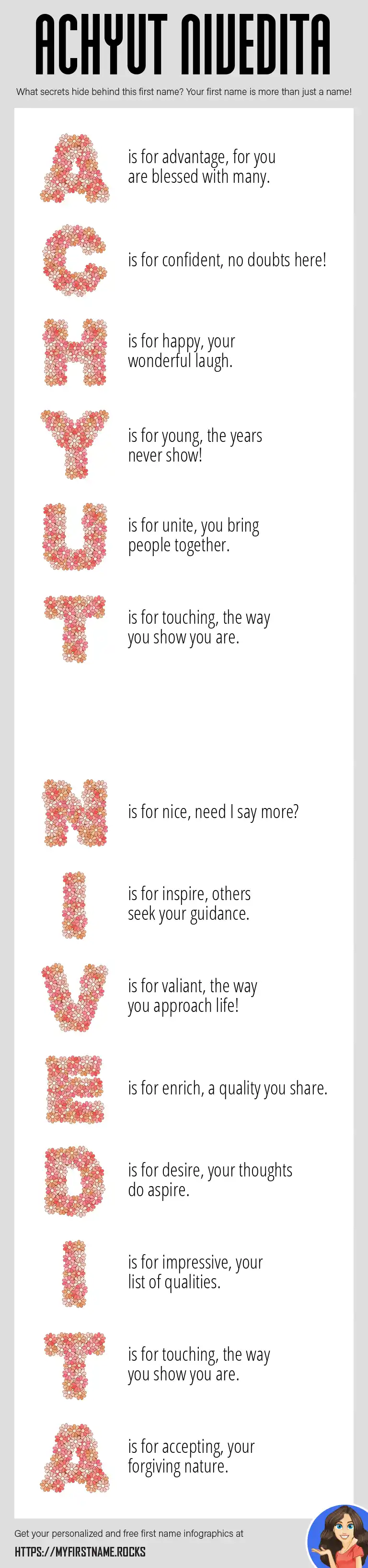 ACHYUT NIVEDITA

What secrets hide behind this first name? Your first name is more than just a name!

A is for advantage, for you are blessed with many.

C is for confident, no doubts here!

H is for happy, your wonderful laugh.

Y is for young, the years never show!

U is for unite, you bring people together.

T is for touching, the way you show you are.

N is for nice, need I say more?

I is for inspire, others seek your guidance.

V is for valiant, the way you approach life!

E is for enrich, a quality you share.

D is for desire, your thoughts do aspire.

I is for impressive, your list of qualities.

T is for touching, the way you show you are.

A is for accepting, your forgiving nature.

Get your personalized and free first name infographics at

HTTPS://MYFIRSTNAME.ROCKS