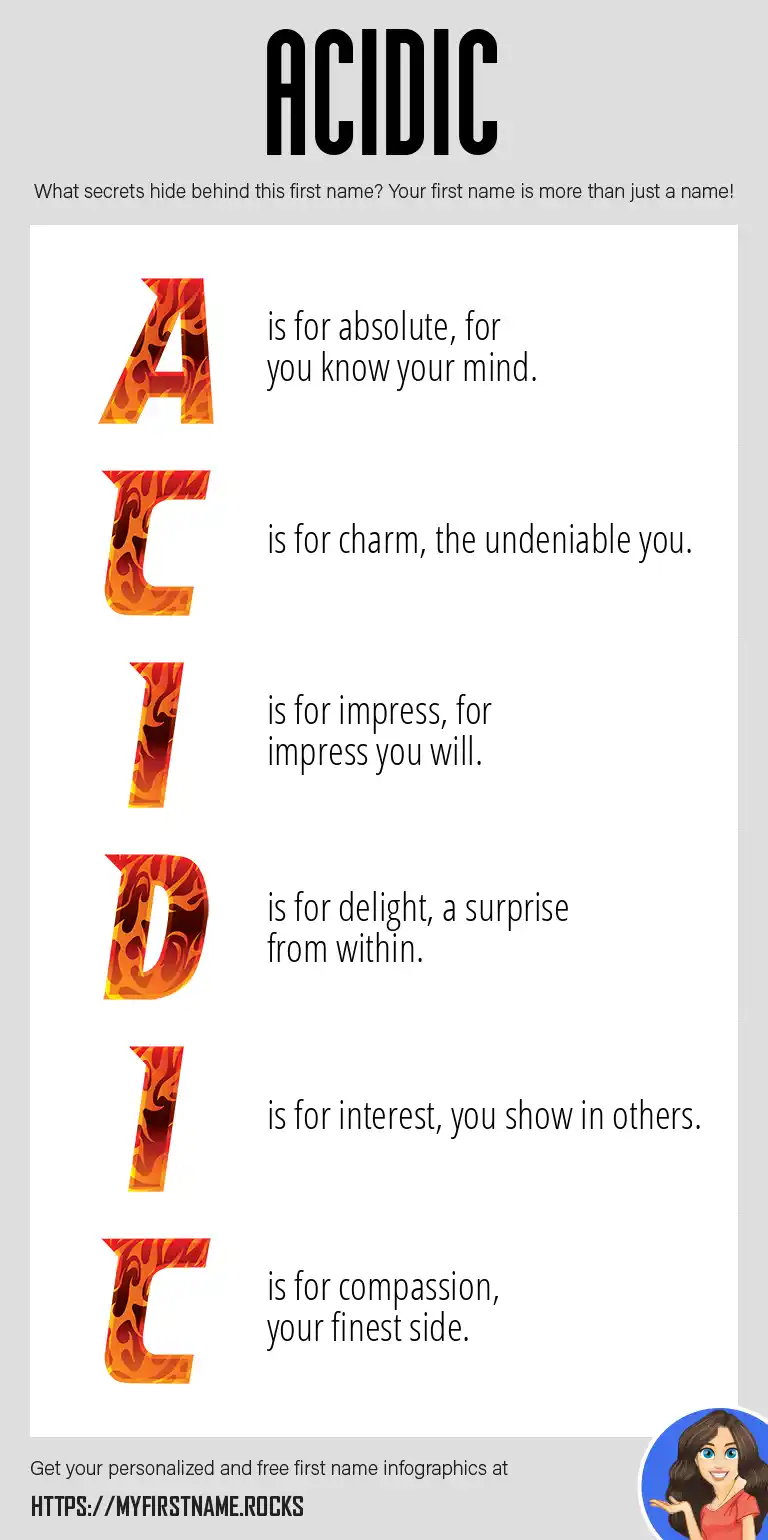 ACIDIC

What secrets hide behind this first name? Your first name is more than just a name!

A is for absolute, for you know your mind.

C is for charm, the undeniable you.

I is for impress, for impress you will.

D is for delight, a surprise from within.

I is for interest, you show in others.

C is for compassion, your finest side.

Get your personalized and free first name infographics at

HTTPS://MYFIRSTNAME.ROCKS