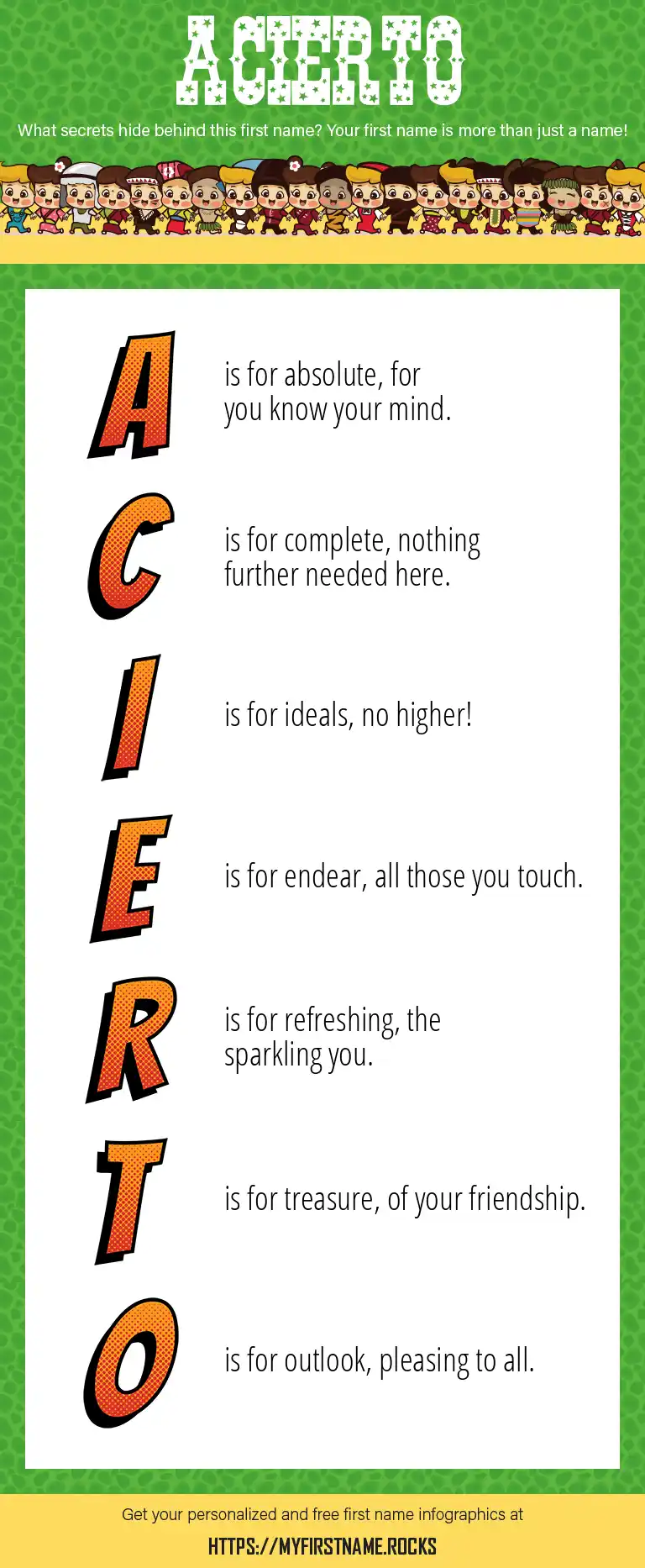 ACIERTO

What secrets hide behind this first name? Your first name is more than just a name!

A is for absolute, for you know your mind.

C is for complete, nothing further needed here.

I is for ideals, no higher!

E is for endear, all those you touch.

R is for refreshing, the sparkling you.

T is for treasure, of your friendship.

O is for outlook, pleasing to all.

Get your personalized and free first name infographics at

HTTPS://MYFIRSTNAME.ROCKS