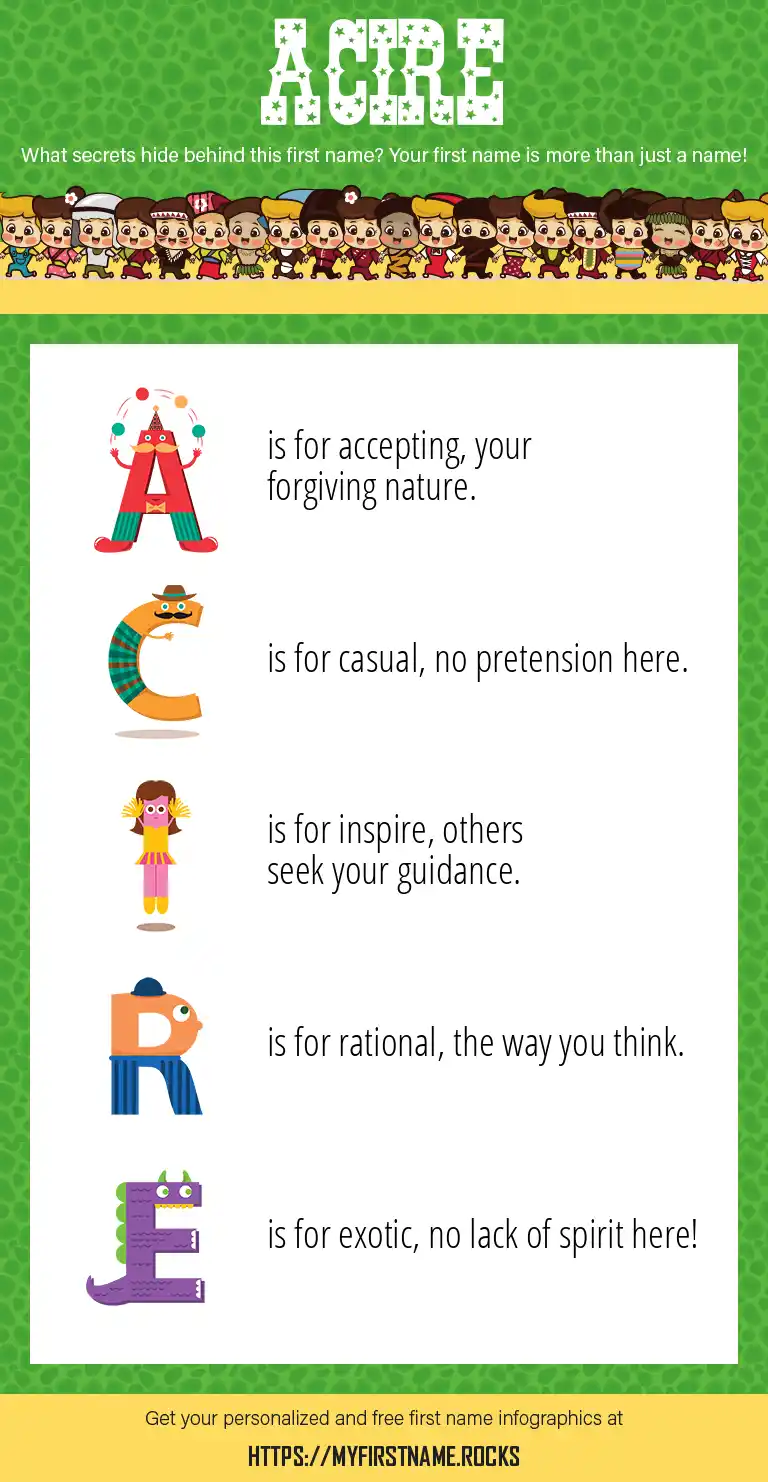 ACIRE

What secrets hide behind this first name? Your first name is more than just a name!

A is for accepting, your forgiving nature.

C is for casual, no pretension here.

I is for inspire, others seek your guidance.

R is for rational, the way you think.

E is for exotic, no lack of spirit here!

Get your personalized and free first name infographics at

HTTPS://MYFIRSTNAME.ROCKS