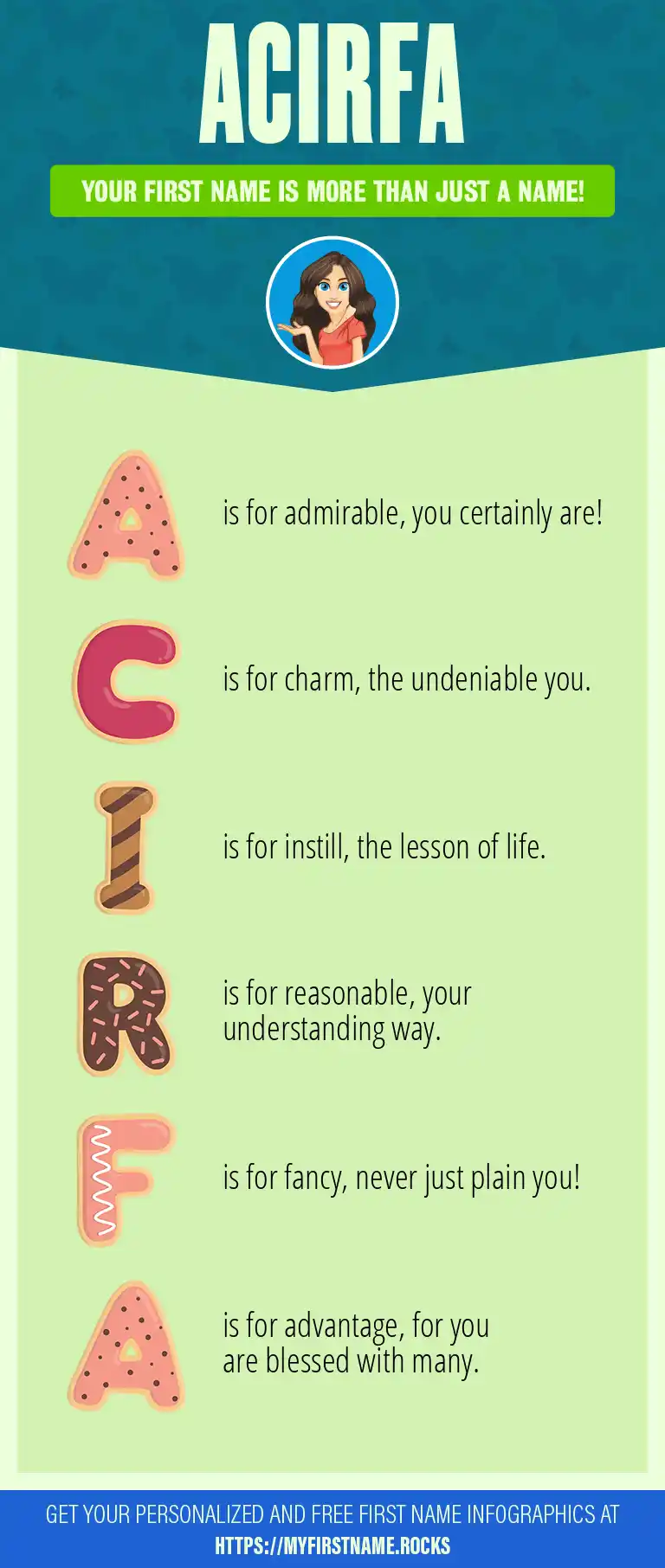 ACIRFA

YOUR FIRST NAME IS MORE THAN JUST A NAME!

A is for admirable, you certainly are!

C is for charm, the undeniable you.

I is for instill, the lesson of life.

R is for reasonable, your understanding way.

F is for fancy, never just plain you!

A is for advantage, for you are blessed with many.

GET YOUR PERSONALIZED AND FREE FIRST NAME INFOGRAPHICS AT HTTPS://MYFIRSTNAME.ROCKS