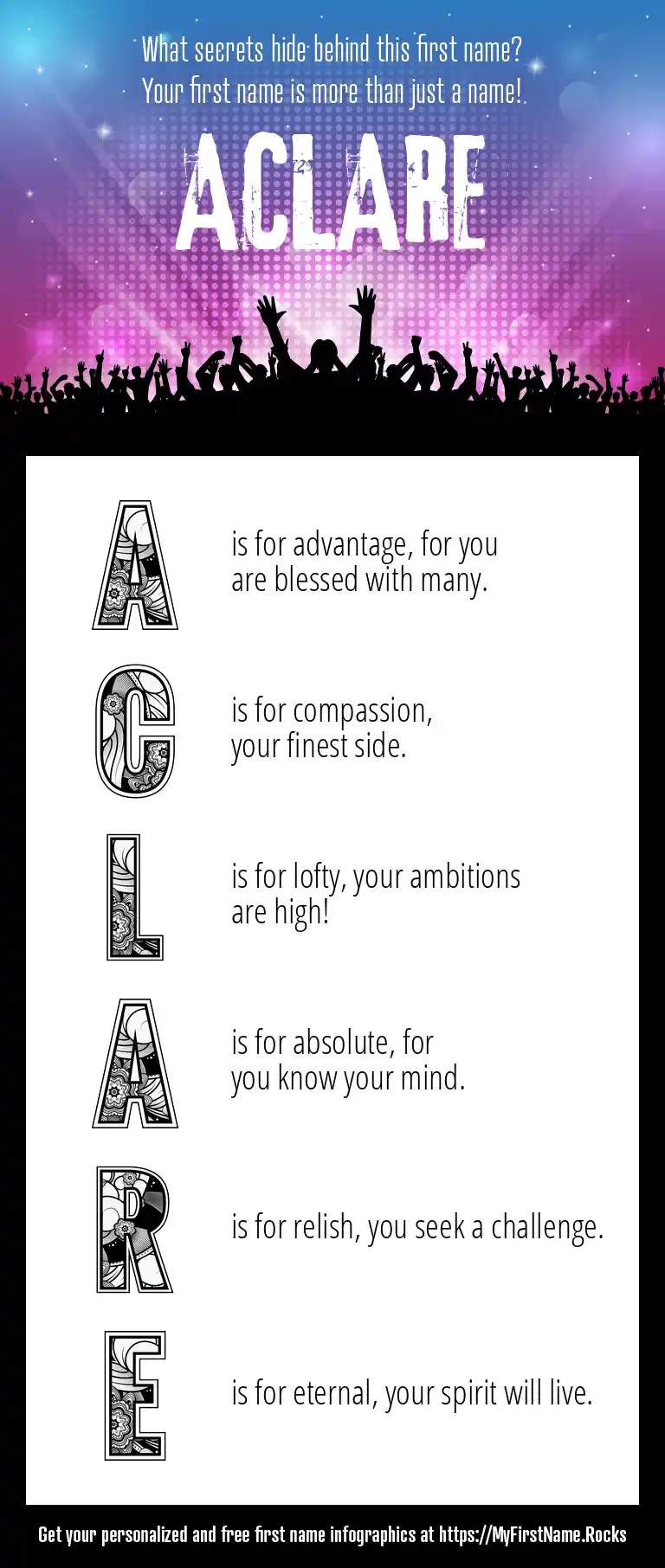 What secrets hide behind this first name?
Your first name is more than just a name!

ACLARE

A is for advantage, for you are blessed with many.

C is for compassion, your finest side.

L is for lofty, your ambitions are high!

A is for absolute, for you know your mind.

R is for relish, you seek a challenge.

E is for eternal, your spirit will live.

Get your personalized and free first name infographics at https://MyFirstName.Rocks