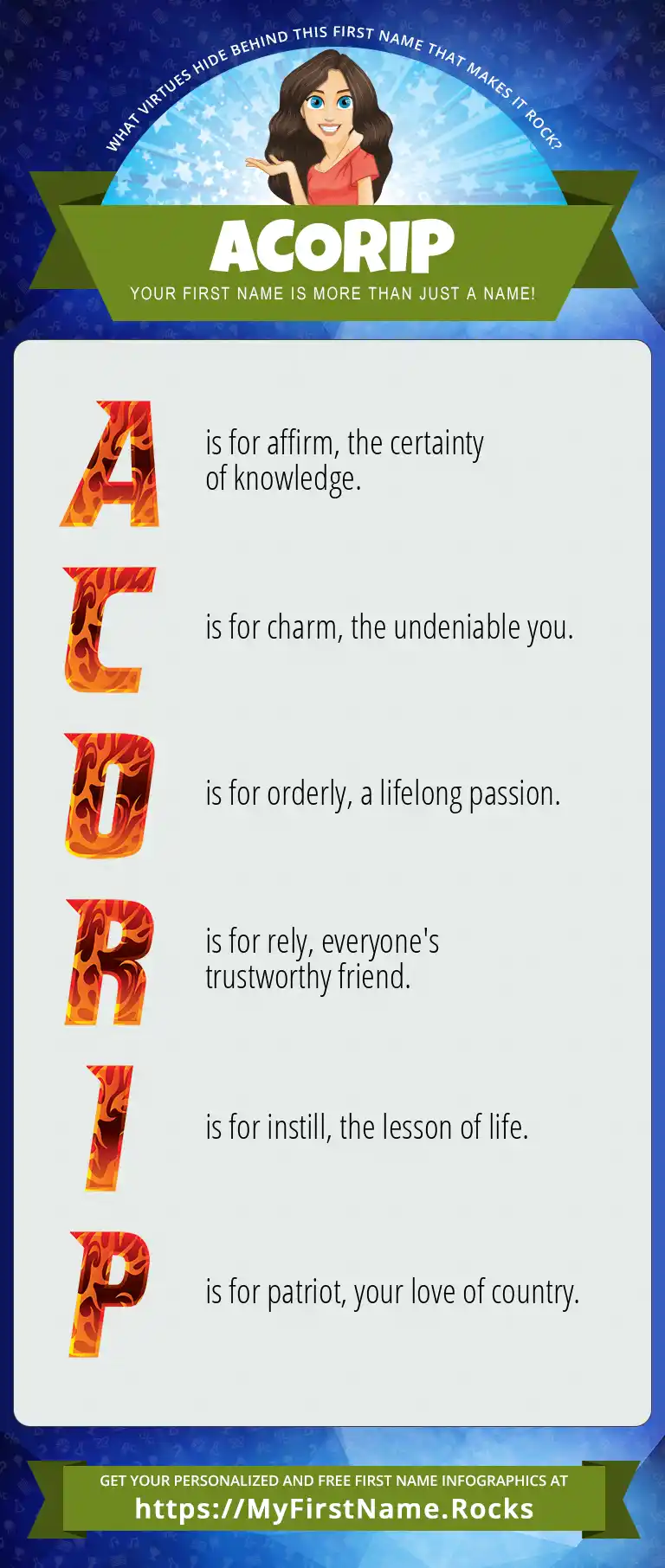 WHAT VIRTUES HIDE BEHIND THIS FIRST NAME THAT MAKES IT ROCK?

ACORIP

YOUR FIRST NAME IS MORE THAN JUST A NAME!

A is for affirm, the certainty of knowledge.

C is for charm, the undeniable you.

O is for orderly, a lifelong passion.

R is for rely, everyone's trustworthy friend.

I is for instill, the lesson of life.

P is for patriot, your love of country.

GET YOUR PERSONALIZED AND FREE FIRST NAME INFOGRAPHICS AT
https://MyFirstName.Rocks