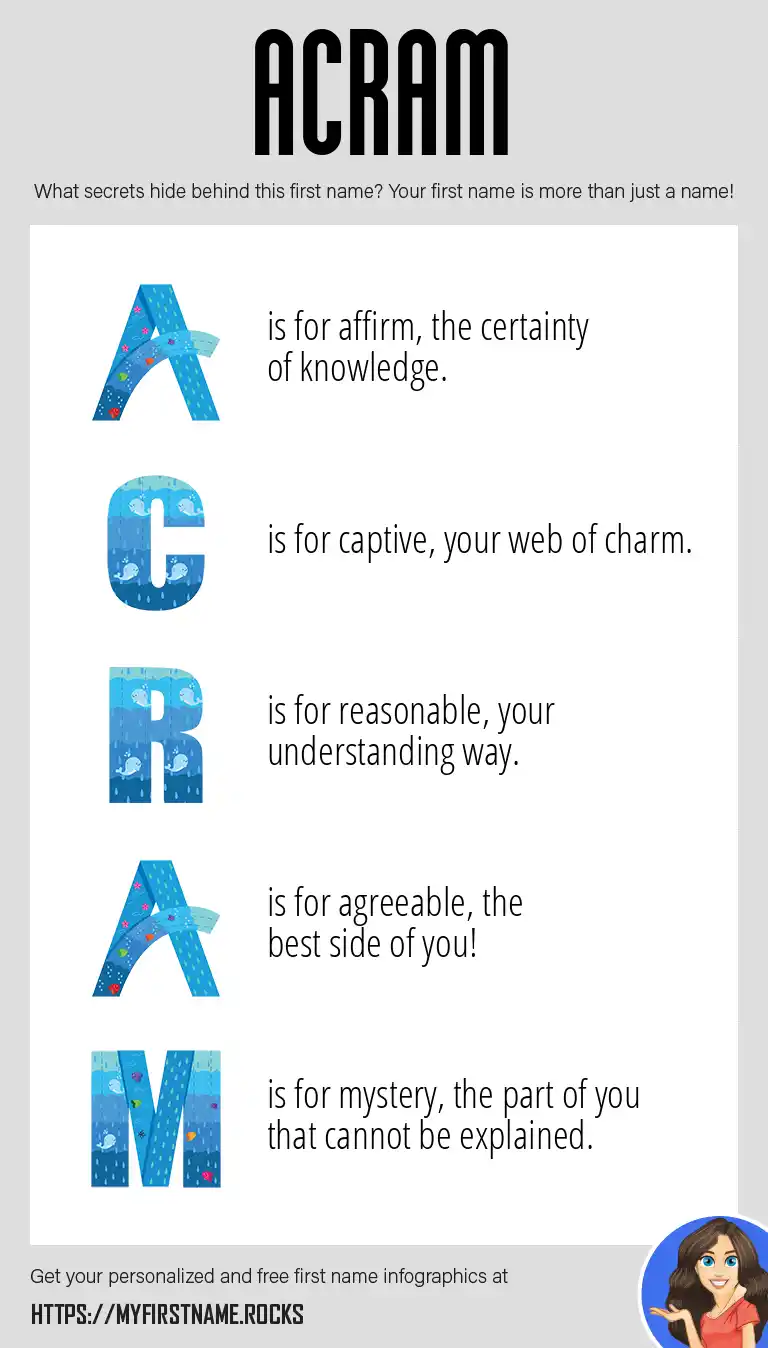 ACRAM

What secrets hide behind this first name? Your first name is more than just a name!

A is for affirm, the certainty of knowledge.

C is for captive, your web of charm.

R is for reasonable, your understanding way.

A is for agreeable, the best side of you!

M is for mystery, the part of you that cannot be explained.

Get your personalized and free first name infographics at

HTTPS://MYFIRSTNAME.ROCKS