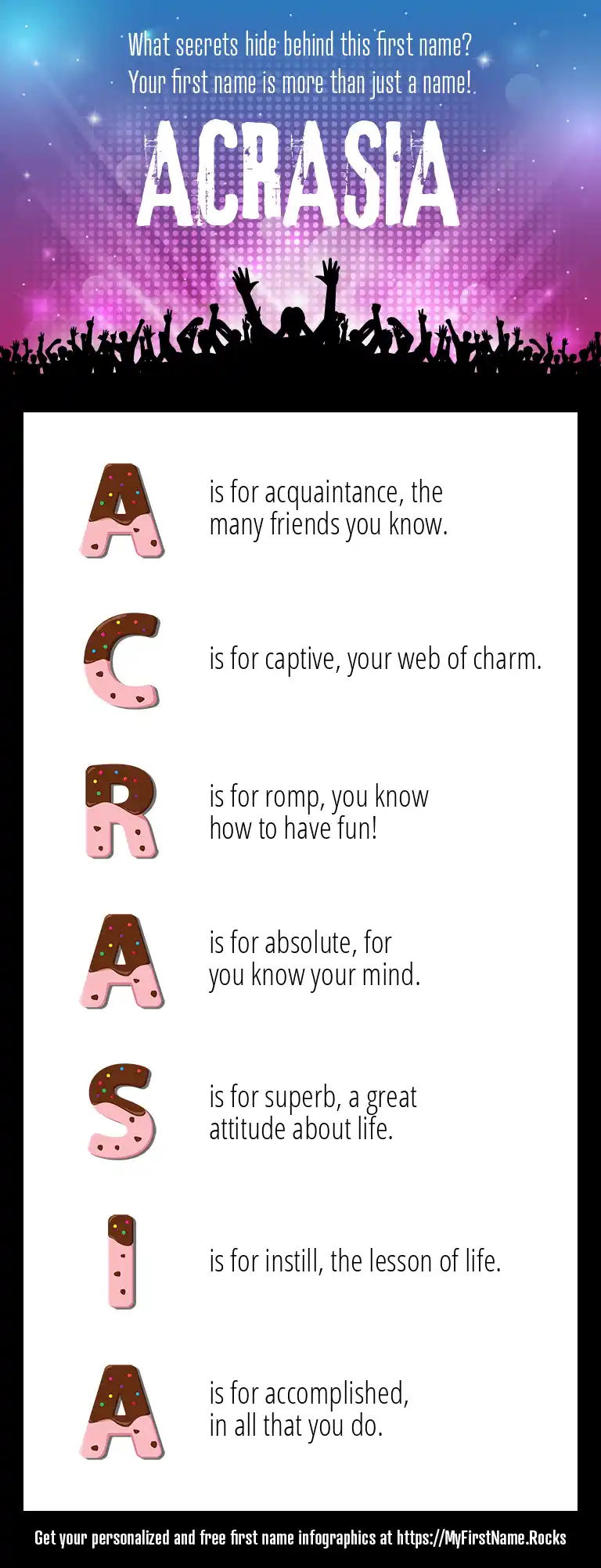 What secrets hide behind this first name?
Your first name is more than just a name!

ACRASIA

A is for acquaintance, the many friends you know.

C is for captive, your web of charm.

R is for romp, you know how to have fun!

A is for absolute, for you know your mind.

S is for superb, a great attitude about life.

I is for instill, the lesson of life.

A is for accomplished, in all that you do.

Get your personalized and free first name infographics at https://MyFirstName.Rocks