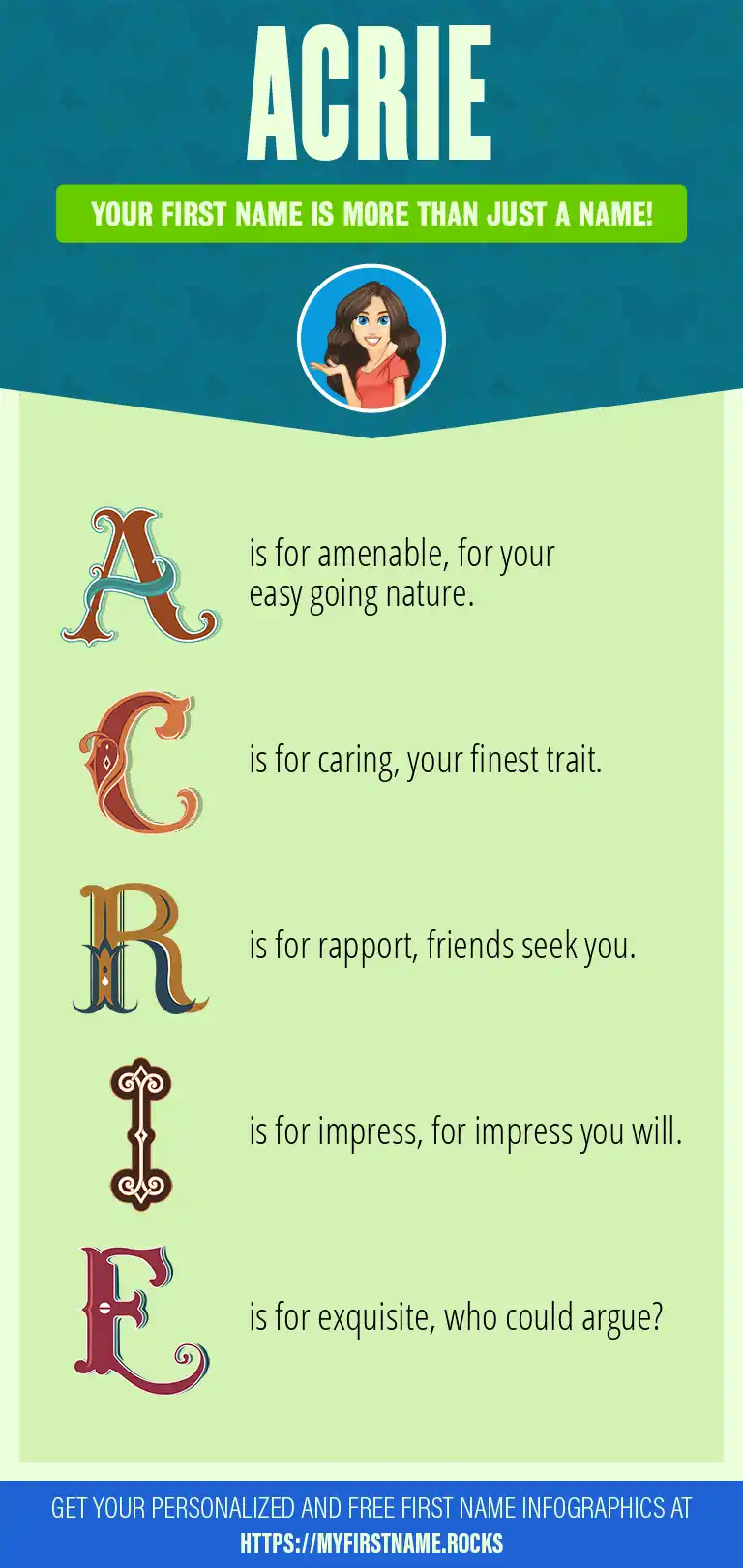 ACRIE

YOUR FIRST NAME IS MORE THAN JUST A NAME!

A is for amenable, for your easy going nature.

C is for caring, your finest trait.

R is for rapport, friends seek you.

I is for impress, for impress you will.

E is for exquisite, who could argue?

GET YOUR PERSONALIZED AND FREE FIRST NAME INFOGRAPHICS AT HTTPS://MYFIRSTNAME.ROCKS