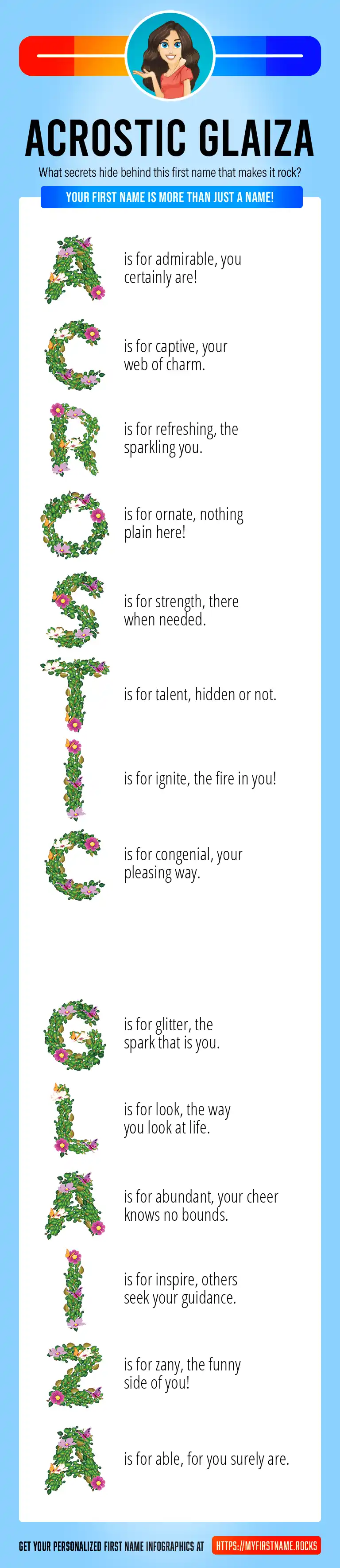 ACROSTIC GLAIZA

What secrets hide behind this first name that makes it rock?

YOUR FIRST NAME IS MORE THAN JUST A NAME!

A is for admirable, you certainly are!

C is for captive, your web of charm.

R is for refreshing, the sparkling you.

O is for ornate, nothing plain here!

S is for strength, there when needed.

T is for talent, hidden or not.

I is for ignite, the fire in you!

C is for congenial, your pleasing way.

G is for glitter, the spark that is you.

L is for look, the way you look at life.

A is for abundant, your cheer knows no bounds.

I is for inspire, others seek your guidance.

Z is for zany, the funny side of you!

A is for able, for you surely are.

GET YOUR PERSONALIZED FIRST NAME INFOGRAPHICS AT HTTPS://MYFIRSTNAME.ROCKS