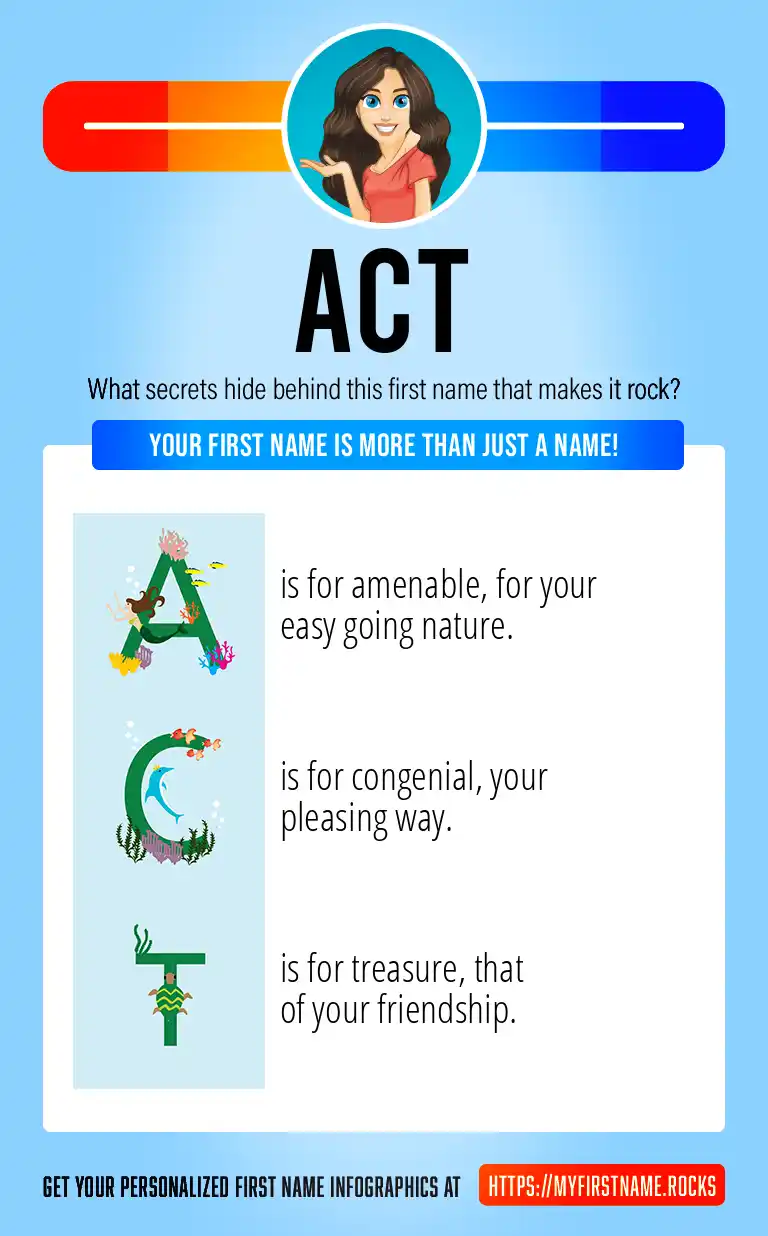 ACT

What secrets hide behind this first name that makes it rock?

YOUR FIRST NAME IS MORE THAN JUST A NAME!

A is for amenable, for your easy going nature.

C is for congenial, your pleasing way.

T is for treasure, that of your friendship.

GET YOUR PERSONALIZED FIRST NAME INFOGRAPHICS AT HTTPS://MYFIRSTNAME.ROCKS