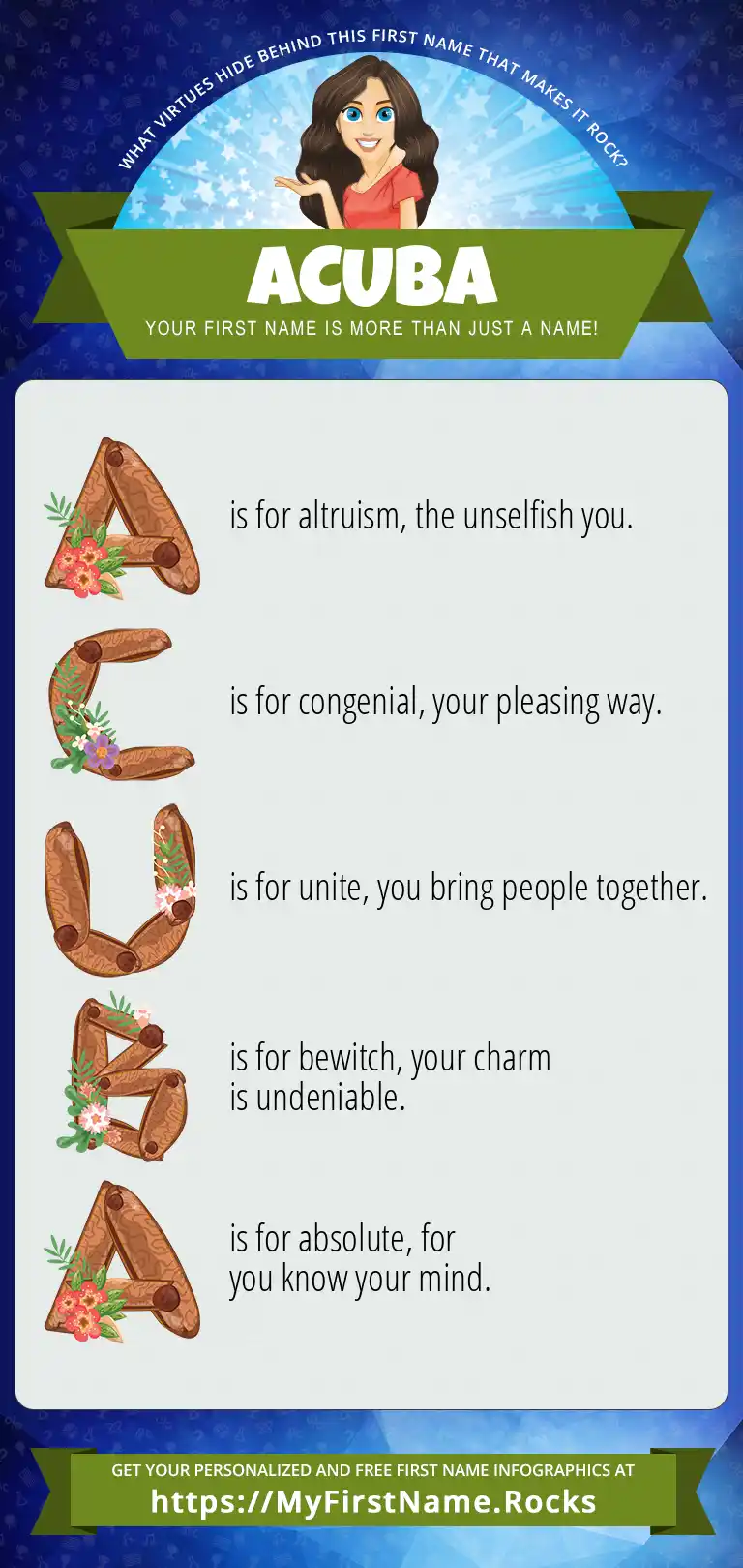 WHAT VIRTUES HIDE BEHIND THIS FIRST NAME THAT MAKES IT ROCK?

ACUBA

YOUR FIRST NAME IS MORE THAN JUST A NAME!

A is for altruism, the unselfish you.

C is for congenial, your pleasing way.

U is for unite, you bring people together.

B is for bewitch, your charm is undeniable.

A is for absolute, for you know your mind.

GET YOUR PERSONALIZED AND FREE FIRST NAME INFOGRAPHICS AT
https://MyFirstName.Rocks