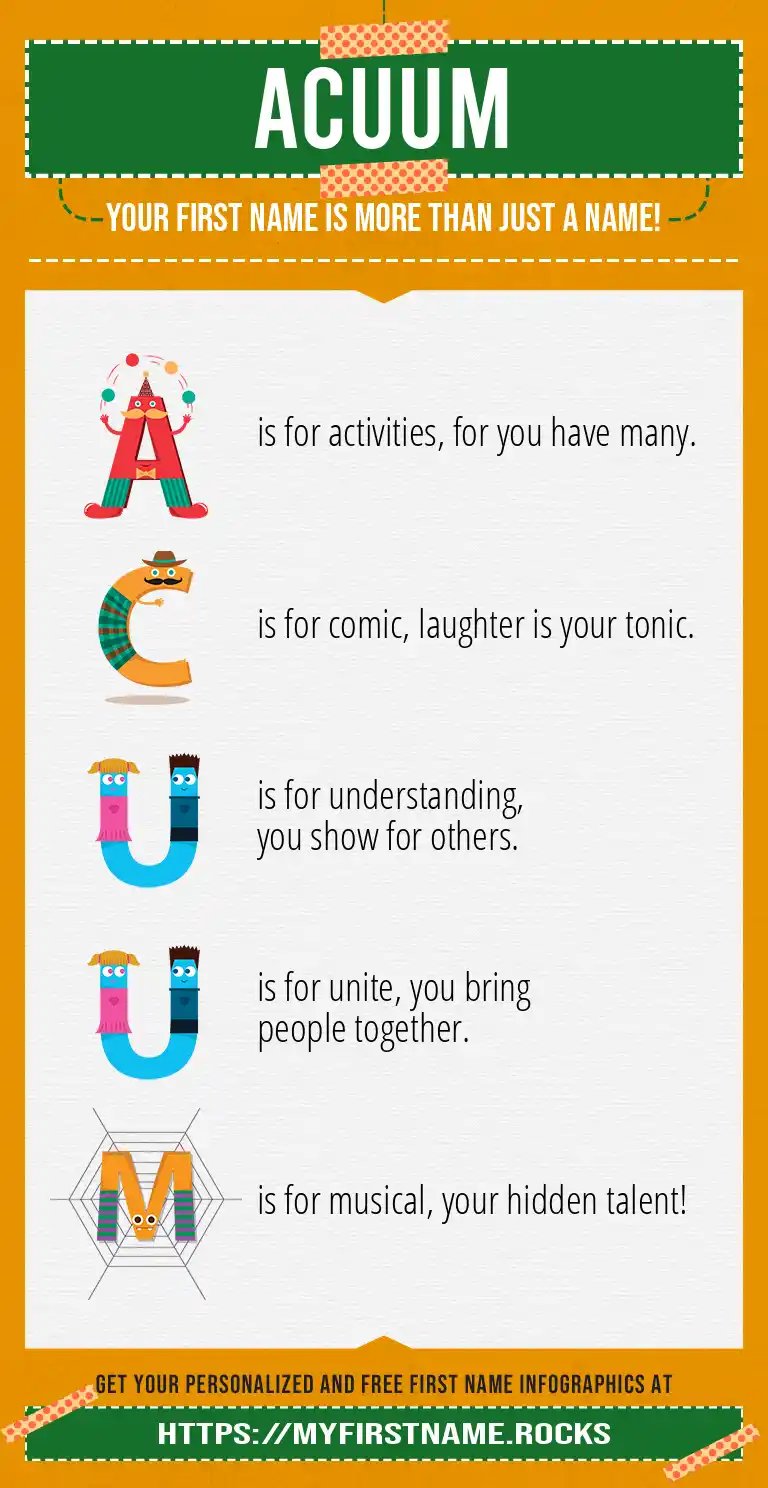 ACUUM

YOUR FIRST NAME IS MORE THAN JUST A NAME!

A is for activities, for you have many.

C is for comic, laughter is your tonic.

U is for understanding, you show for others.

U is for unite, you bring people together.

M is for musical, your hidden talent!

GET YOUR PERSONALIZED AND FREE FIRST NAME INFOGRAPHICS AT

HTTPS://MYFIRSTNAME.ROCKS