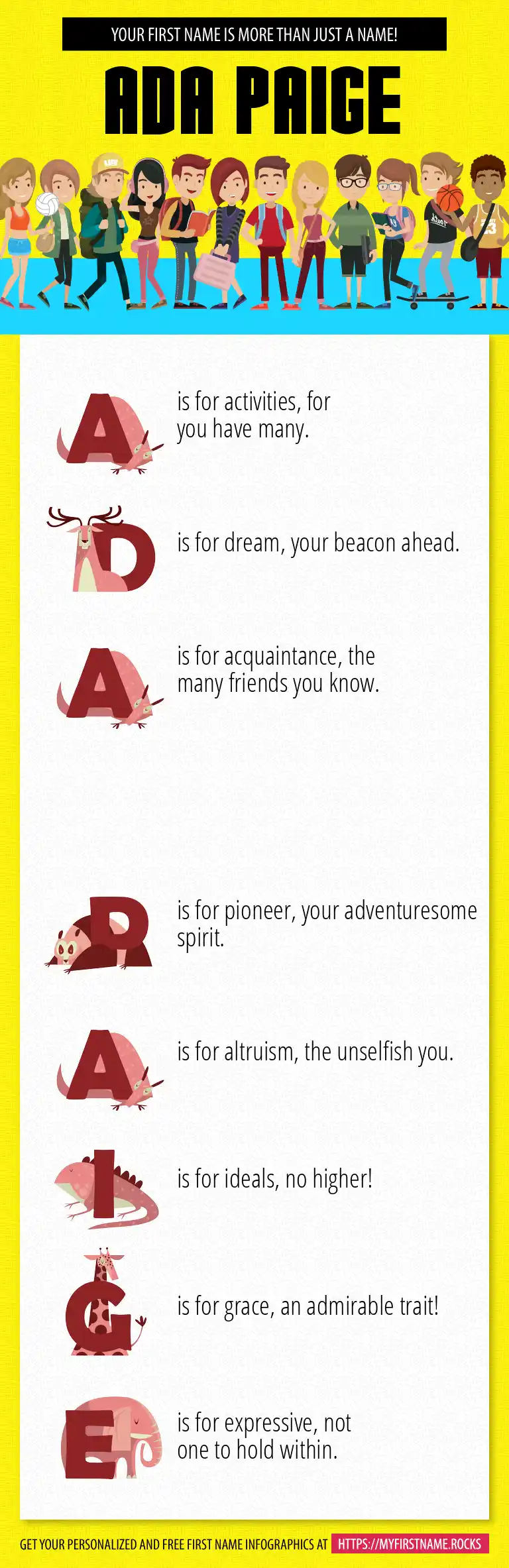 YOUR FIRST NAME IS MORE THAN JUST A NAME!

ADA PAIGE

A is for activities, for you have many.

D is for dream, your beacon ahead.

A is for acquaintance, the many friends you know.

P is for pioneer, your adventuresome spirit.

A is for altruism, the unselfish you.

I is for ideals, no higher!

G is for grace, an admirable trait!

E is for expressive, not one to hold within.

GET YOUR PERSONALIZED AND FREE FIRST NAME INFOGRAPHICS AT HTTPS://MYFIRSTNAME.ROCKS