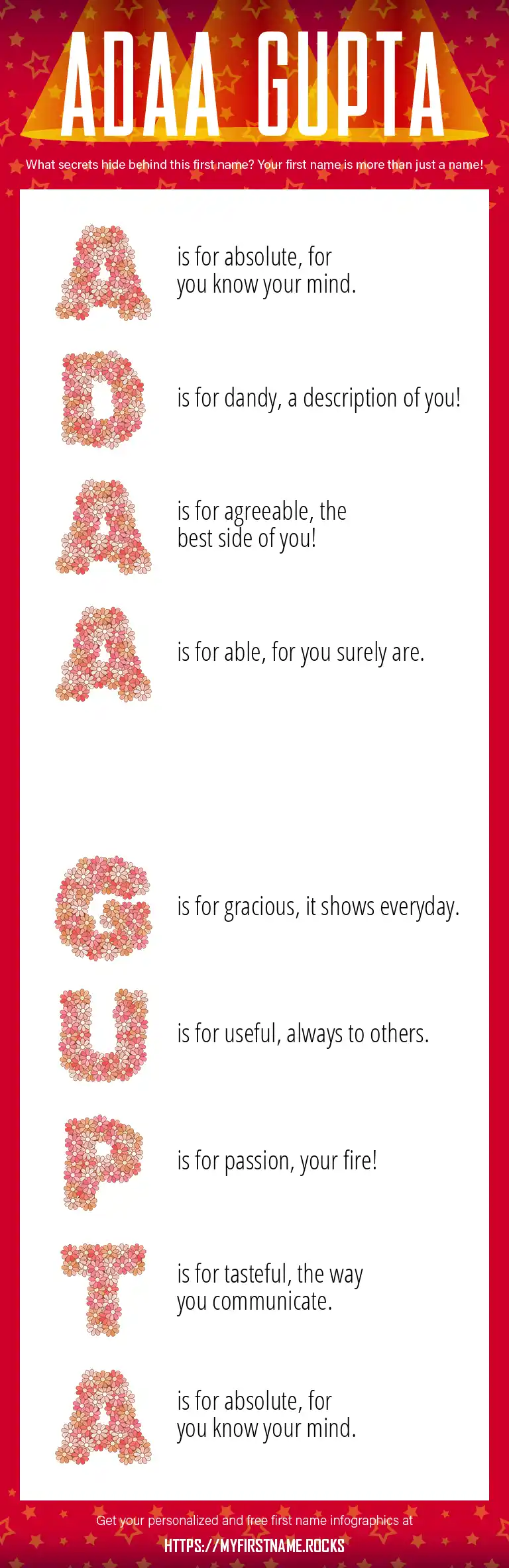 ADAA GUPTA

What secrets hide behind this first name? Your first name is more than just a name!

A is for absolute, for you know your mind.

D is for dandy, a description of you!

A is for agreeable, the best side of you!

A is for able, for you surely are.

G is for gracious, it shows everyday.

U is for useful, always to others.

P is for passion, your fire!

T is for tasteful, the way you communicate.

A is for absolute, for you know your mind.

Get your personalized and free first name infographics at

HTTPS://MYFIRSTNAME.ROCKS