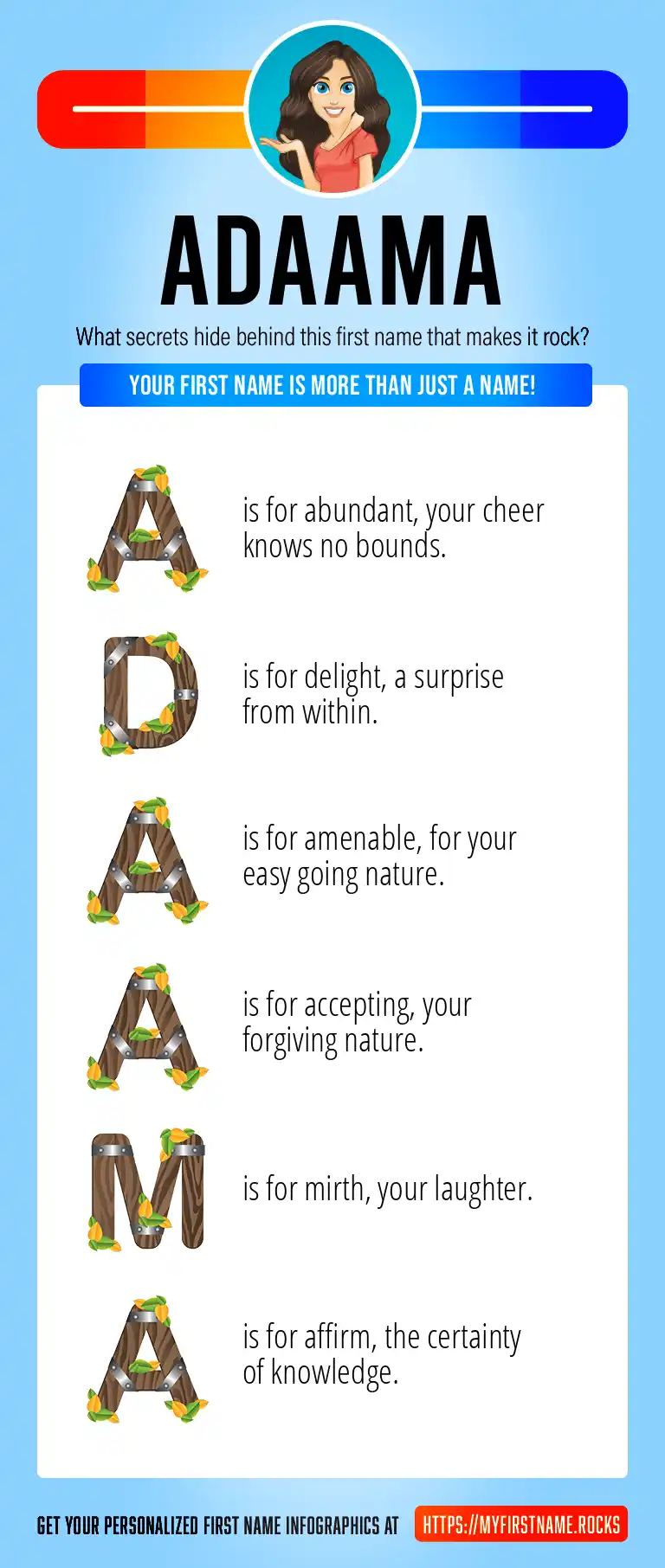 ADAAMA

What secrets hide behind this first name that makes it rock?

YOUR FIRST NAME IS MORE THAN JUST A NAME!

A is for abundant, your cheer knows no bounds.

D is for delight, a surprise from within.

A is for amenable, for your easy going nature.

A is for accepting, your forgiving nature.

M is for mirth, your laughter.

A is for affirm, the certainty of knowledge.

GET YOUR PERSONALIZED FIRST NAME INFOGRAPHICS AT HTTPS://MYFIRSTNAME.ROCKS