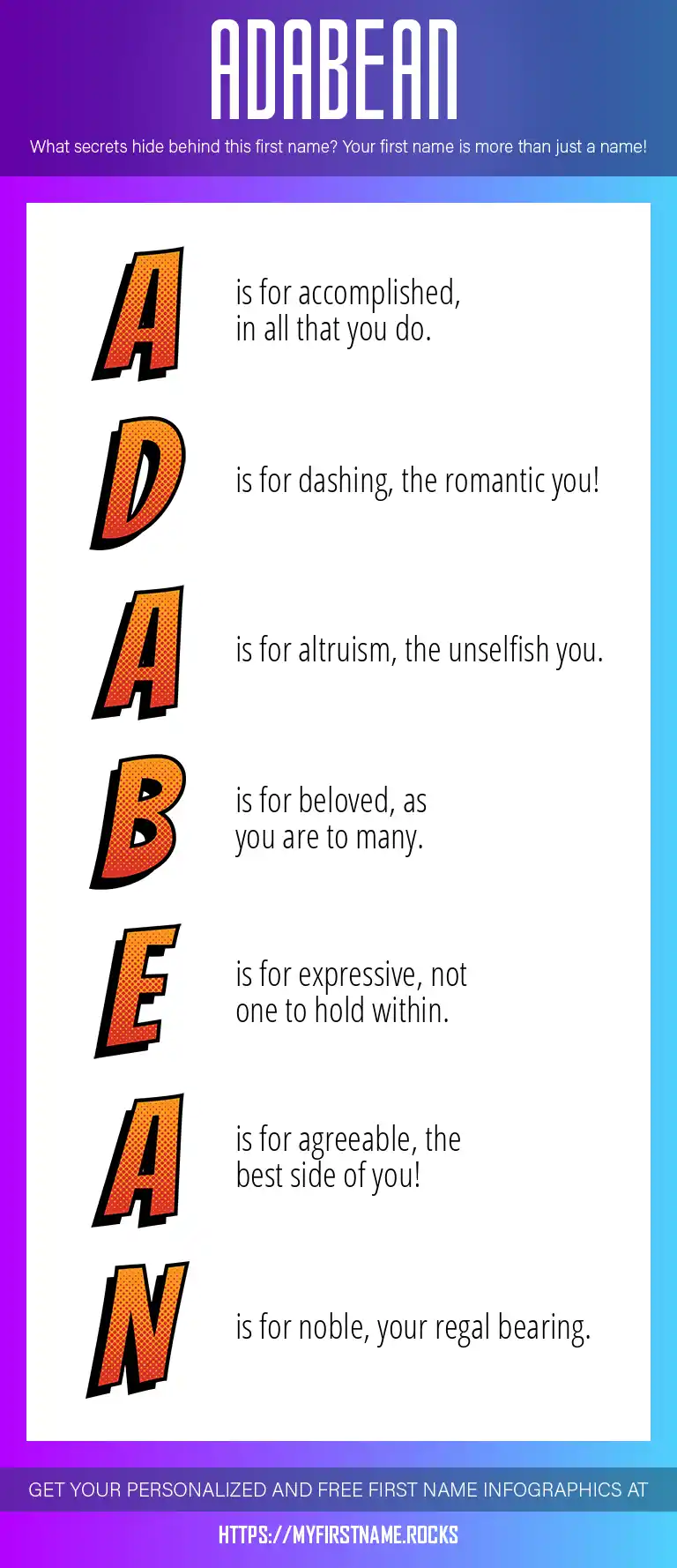 ADABEAN

What secrets hide behind this first name? Your first name is more than just a name!

A is for accomplished, in all that you do.

D is for dashing, the romantic you!

A is for altruism, the unselfish you.

B is for beloved, as you are to many.

E is for expressive, not one to hold within.

A is for agreeable, the best side of you!

N is for noble, your regal bearing.

GET YOUR PERSONALIZED AND FREE FIRST NAME INFOGRAPHICS AT

HTTPS://MYFIRSTNAME.ROCKS