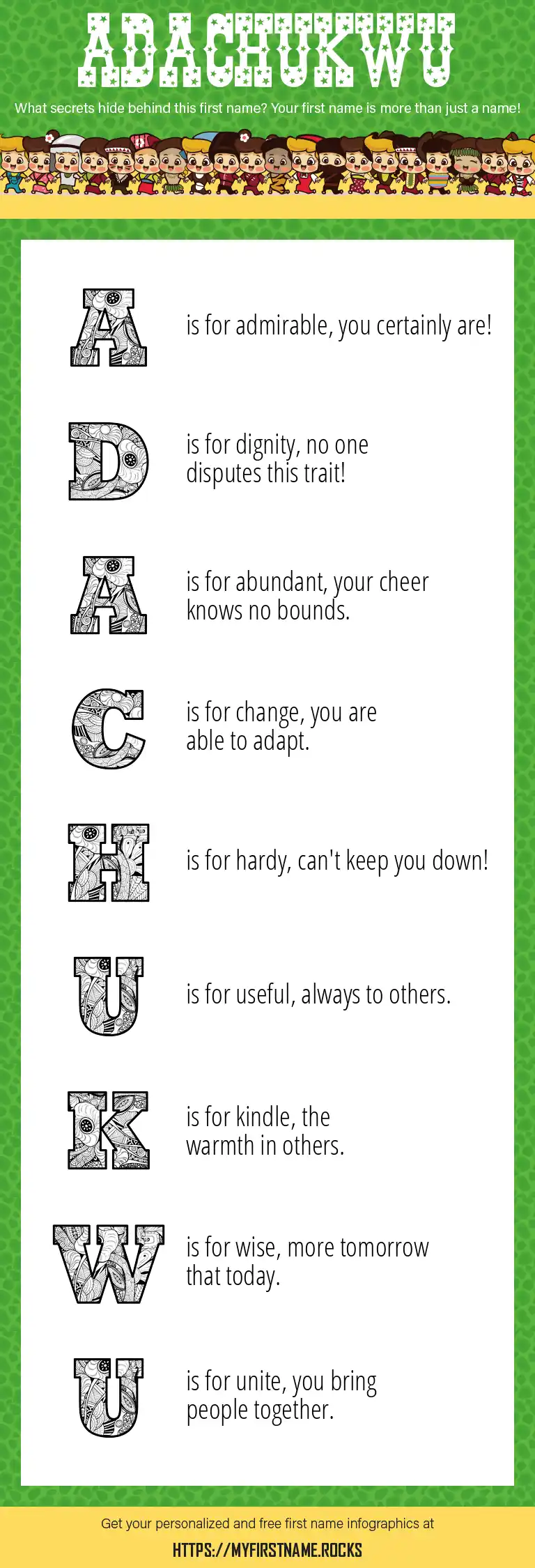 ADACHUKWU

What secrets hide behind this first name? Your first name is more than just a name!

A is for admirable, you certainly are!

D is for dignity, no one disputes this trait!

A is for abundant, your cheer knows no bounds.

C is for change, you are able to adapt.

H is for hardy, can't keep you down!

U is for useful, always to others.

K is for kindle, the warmth in others.

W is for wise, more tomorrow that today.

U is for unite, you bring people together.

Get your personalized and free first name infographics at

HTTPS://MYFIRSTNAME.ROCKS