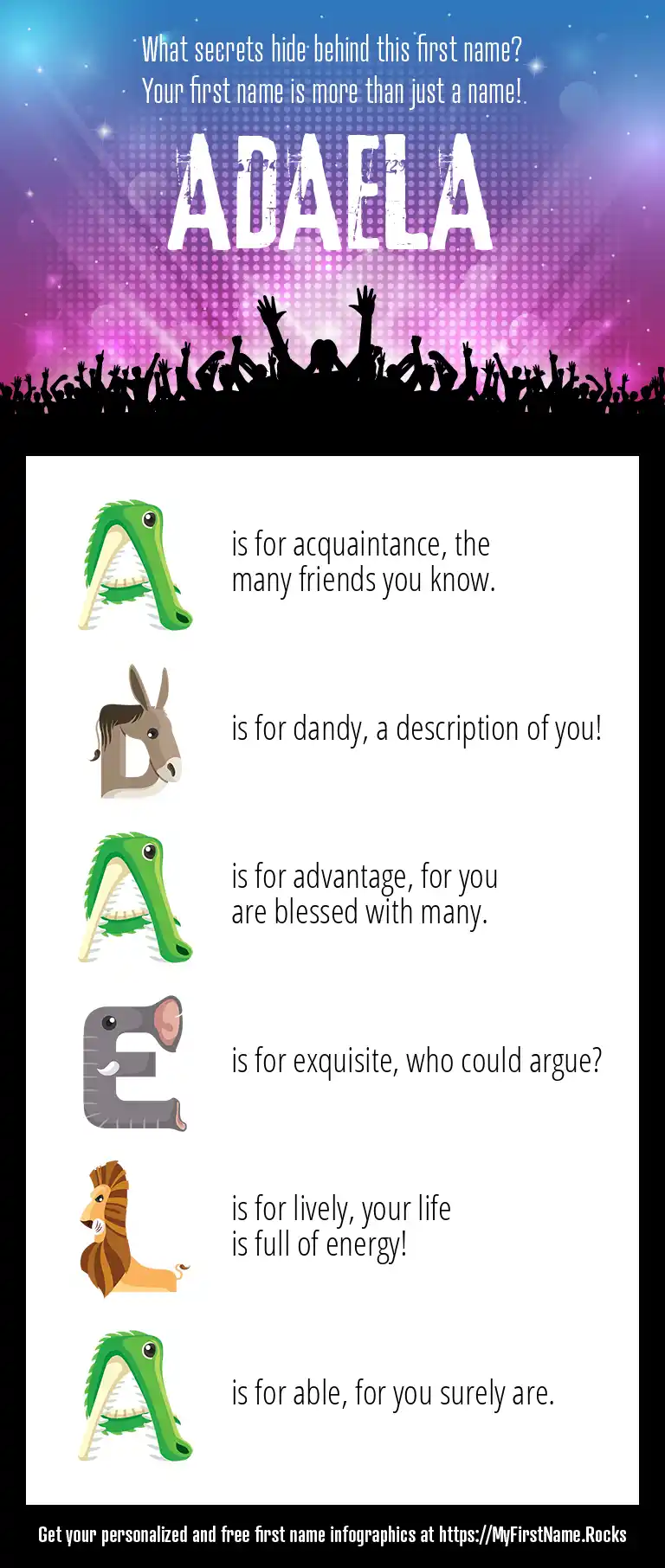 What secrets hide behind this first name?
Your first name is more than just a name!

ADAELA

A is for acquaintance, the many friends you know.

D is for dandy, a description of you!

A is for advantage, for you are blessed with many.

E is for exquisite, who could argue?

L is for lively, your life is full of energy!

A is for able, for you surely are.

Get your personalized and free first name infographics at https://MyFirstName.Rocks