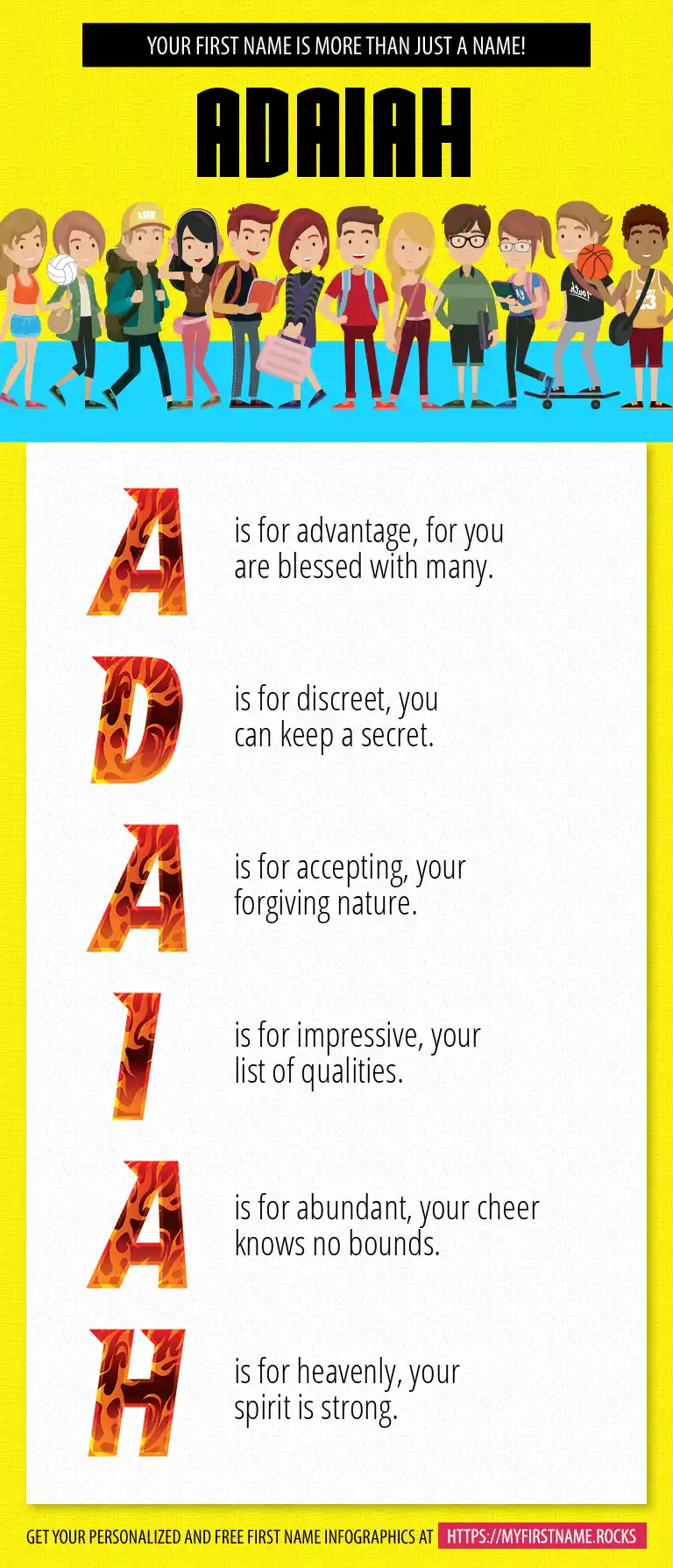 YOUR FIRST NAME IS MORE THAN JUST A NAME!

ADAIAH

A is for advantage, for you are blessed with many.

D is for discreet, you can keep a secret.

A is for accepting, your forgiving nature.

I is for impressive, your list of qualities.

A is for abundant, your cheer knows no bounds.

H is for heavenly, your spirit is strong.

GET YOUR PERSONALIZED AND FREE FIRST NAME INFOGRAPHICS AT HTTPS://MYFIRSTNAME.ROCKS